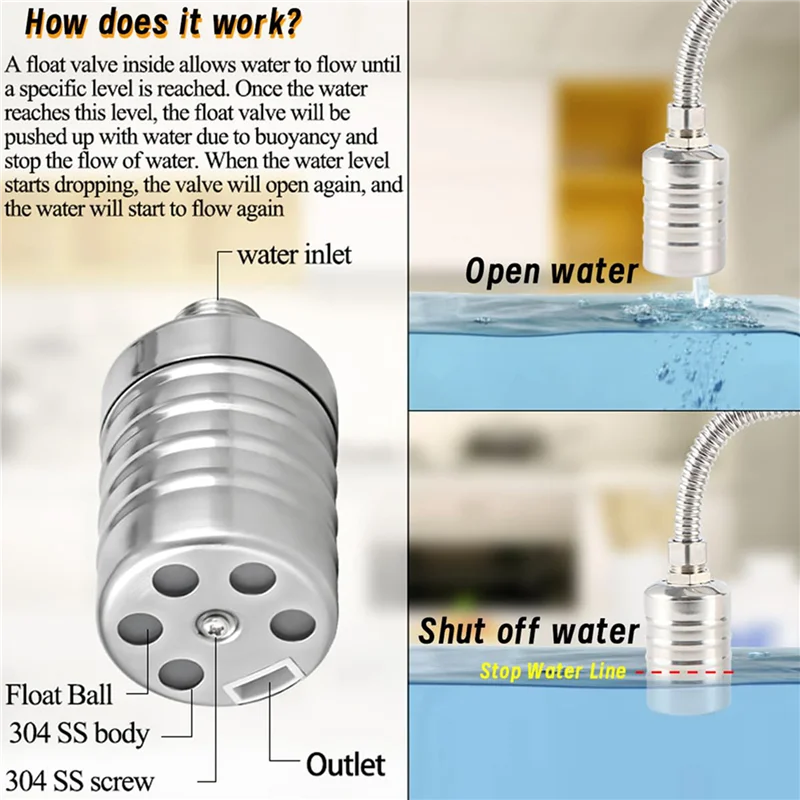 How does it work?

A float valve inside allows water to flow until a specific level is reached. Once the water reaches this level, the float valve will be pushed up with water due to buoyancy and stop the flow of water. When the water level starts dropping, the valve will open again, and the water will start to flow again

water inlet

Float Ball

304 SS body

304 SS screw

Outlet

Open water

Shut off water

Stop Water Line