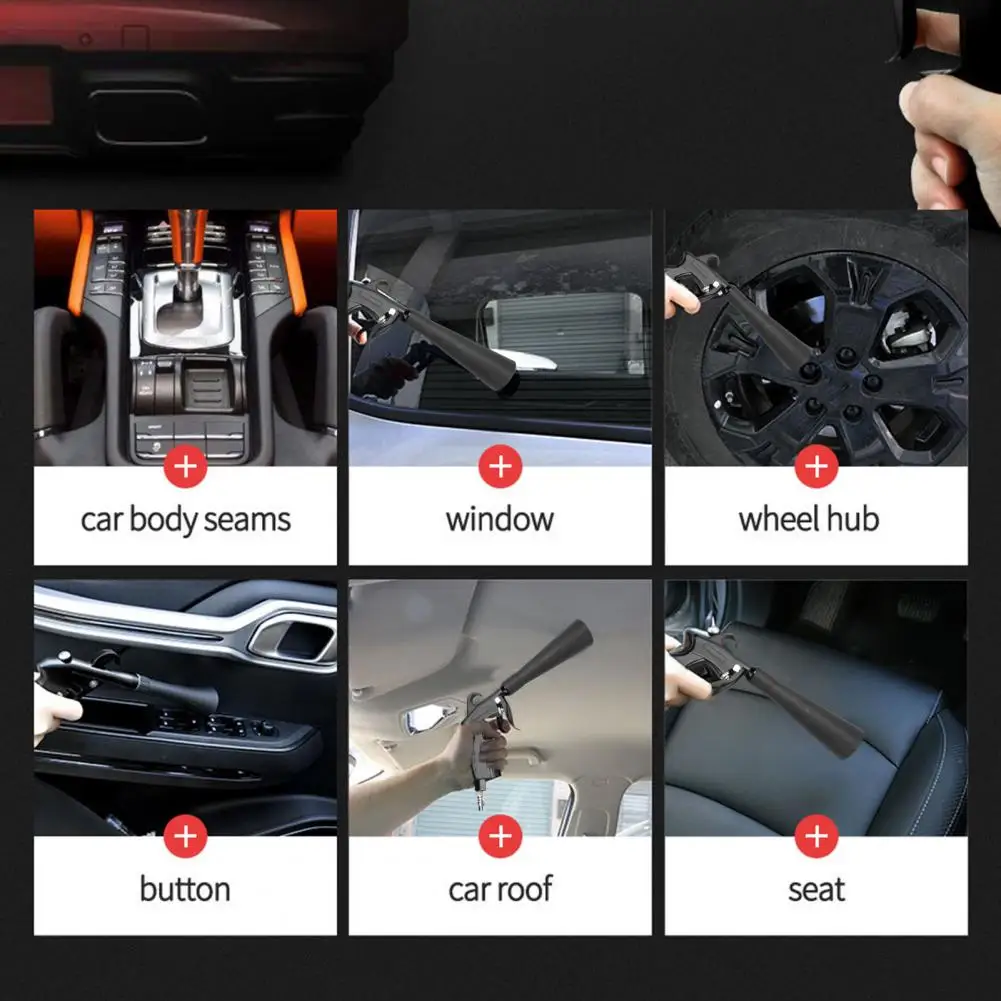 car body seams

window

wheel hub

button

car roof

seat