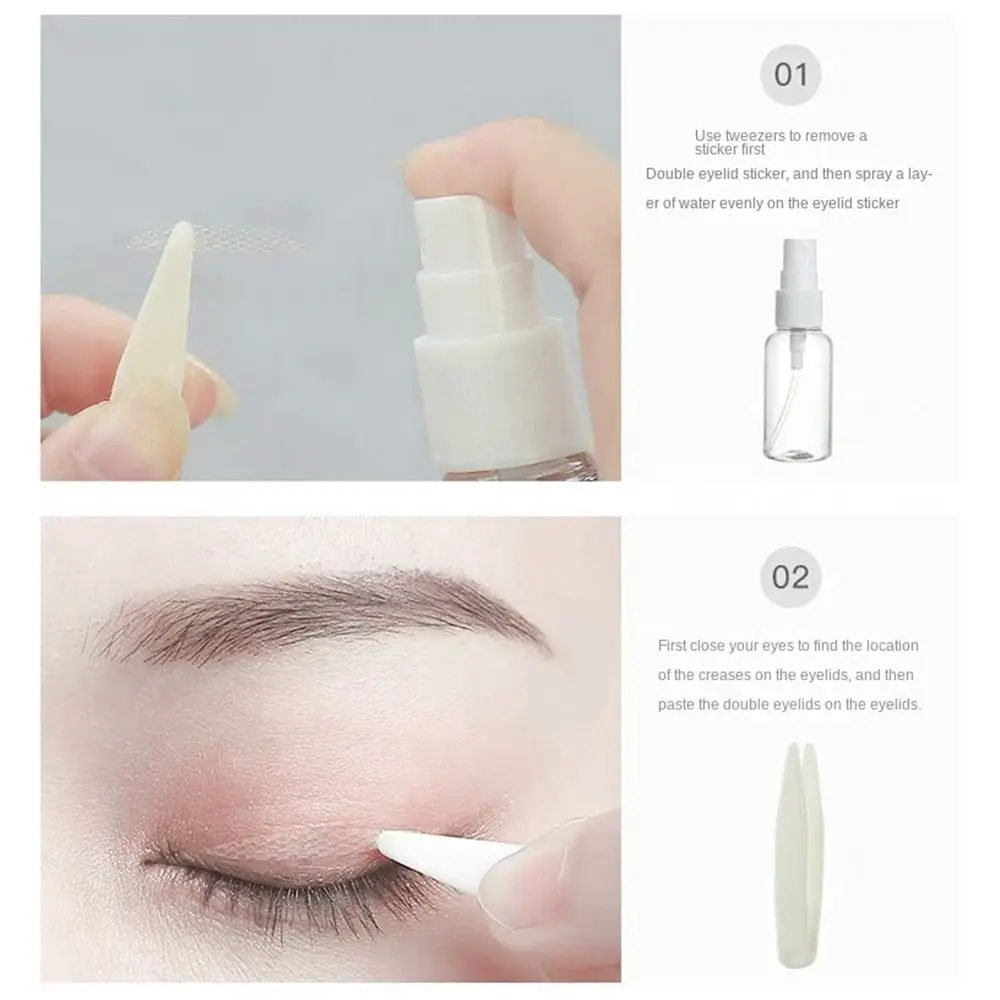 01

Use tweezers to remove a sticker first

Double eyelid sticker, and then spray a layer of water evenly on the eyelid sticker

02

First close your eyes to find the location of the creases on the eyelids, and then paste the double eyelids on the eyelids.