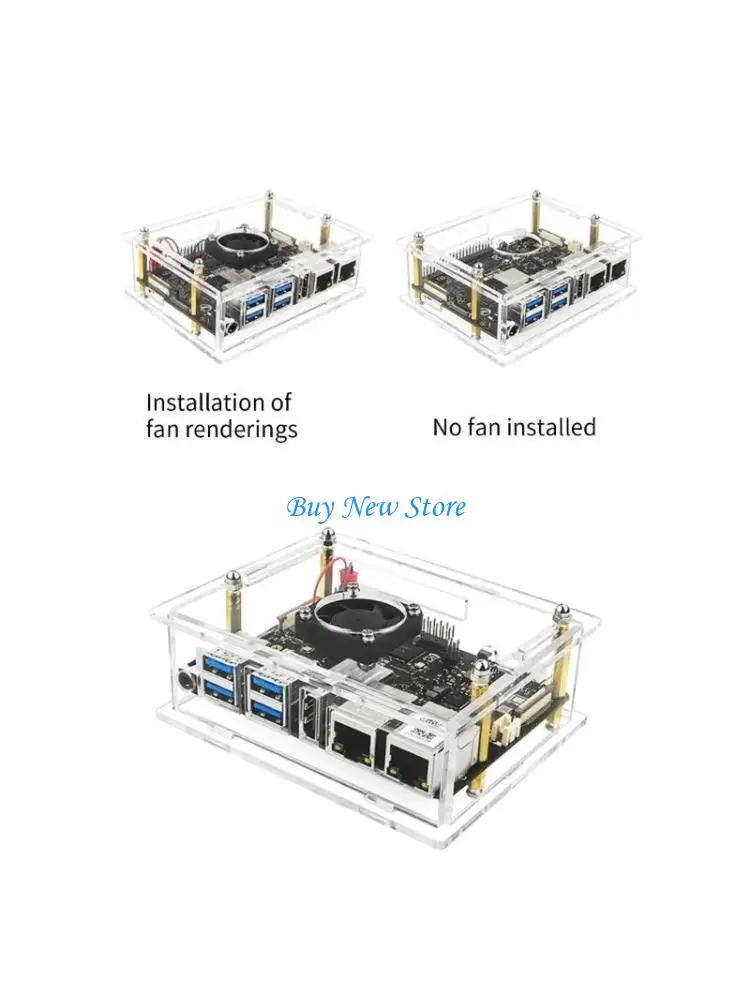 Installation of fan renderings

No fan installed

Buy New Store