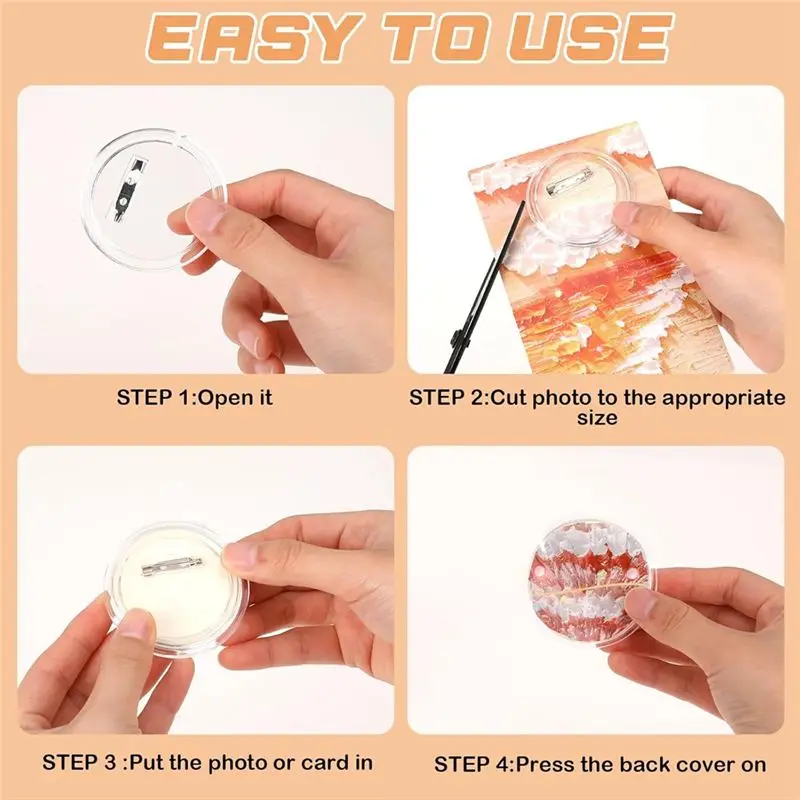 EASY TO USE

STEP 1:Open it

STEP 2:Cut photo to the appropriate size

STEP 3 :Put the photo or card in

STEP 4:Press the back cover on