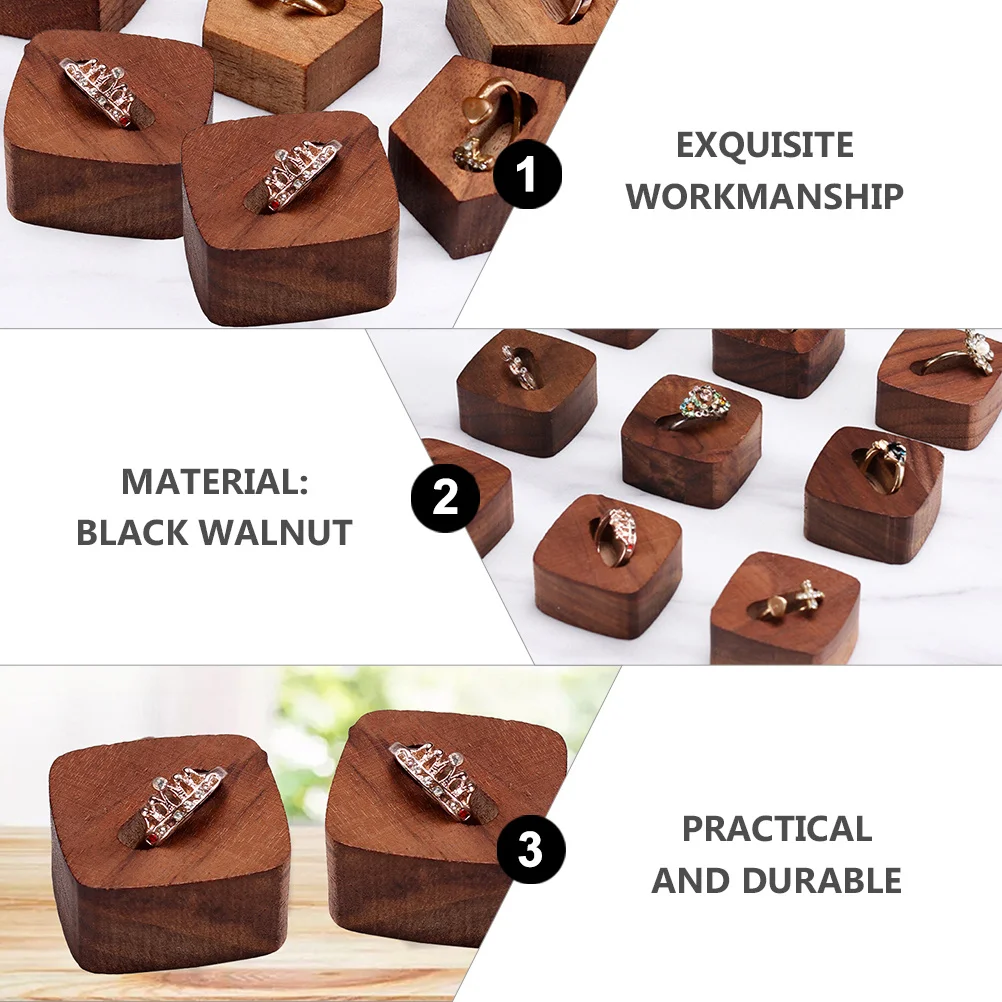 1

EXQUISITE WORKMANSHIP

MATERIAL: BLACK WALNUT

2

3

PRACTICAL AND DURABLE