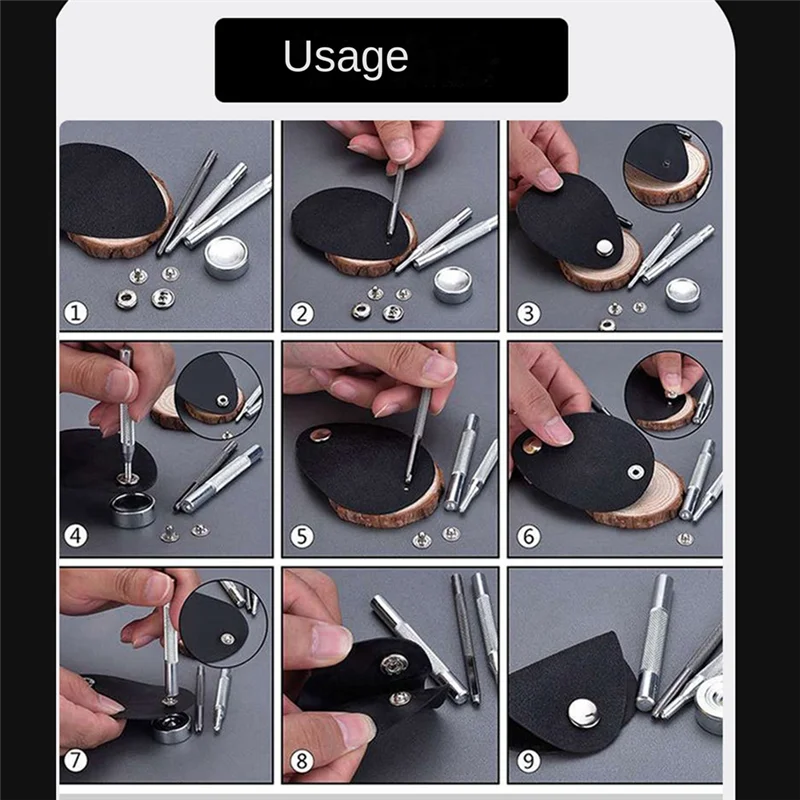 Usage

1

2

3

4

5

6

7

8

9