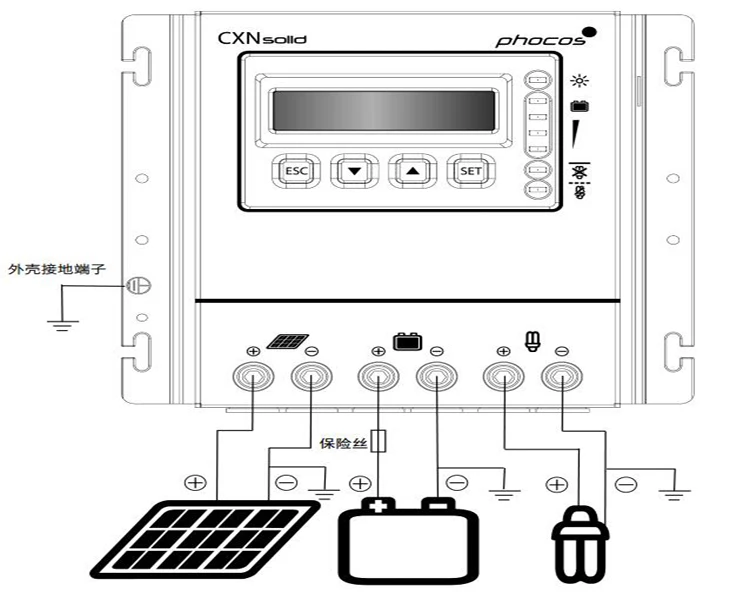 CXN solid

phocos

ESC

SET

外壳接地端子

保险丝