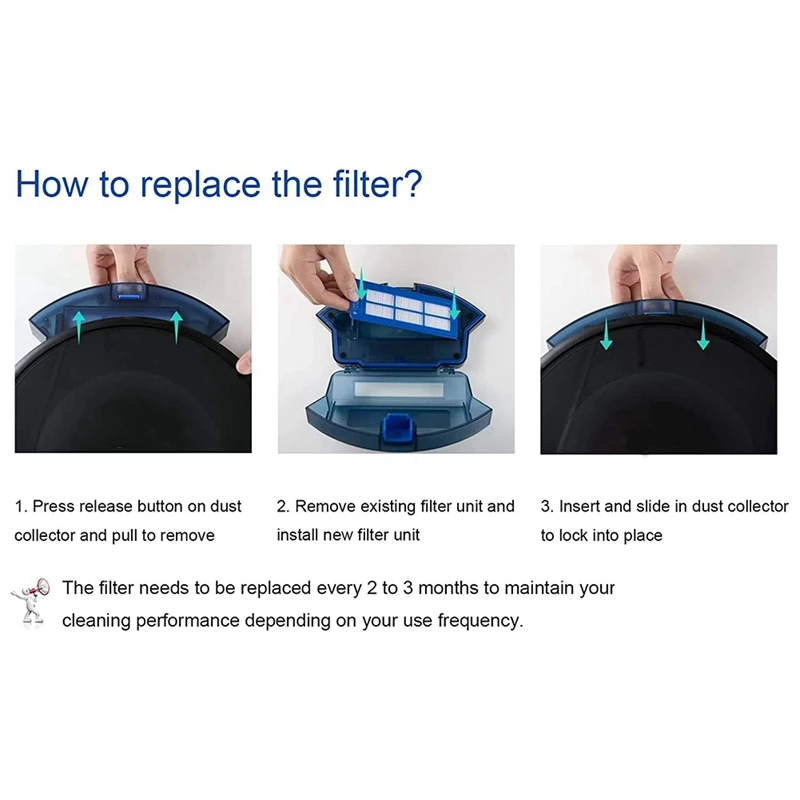 How to replace the filter?

1. Press release button on dust collector and pull to remove

2. Remove existing filter unit and install new filter unit

3. Insert and slide in dust collector to lock into place

The filter needs to be replaced every 2 to 3 months to maintain your cleaning performance depending on your use frequency.