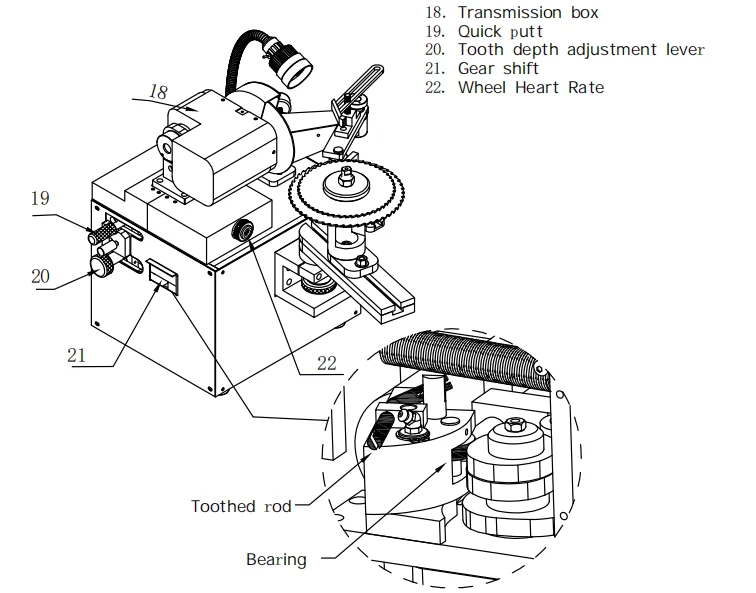 18. Transmission box
19. Quick putt
20. Tooth depth adjustment lever
21. Gear shift
22. Wheel Heart Rate

18

19

20

21

22

Toothed rod

Bearing