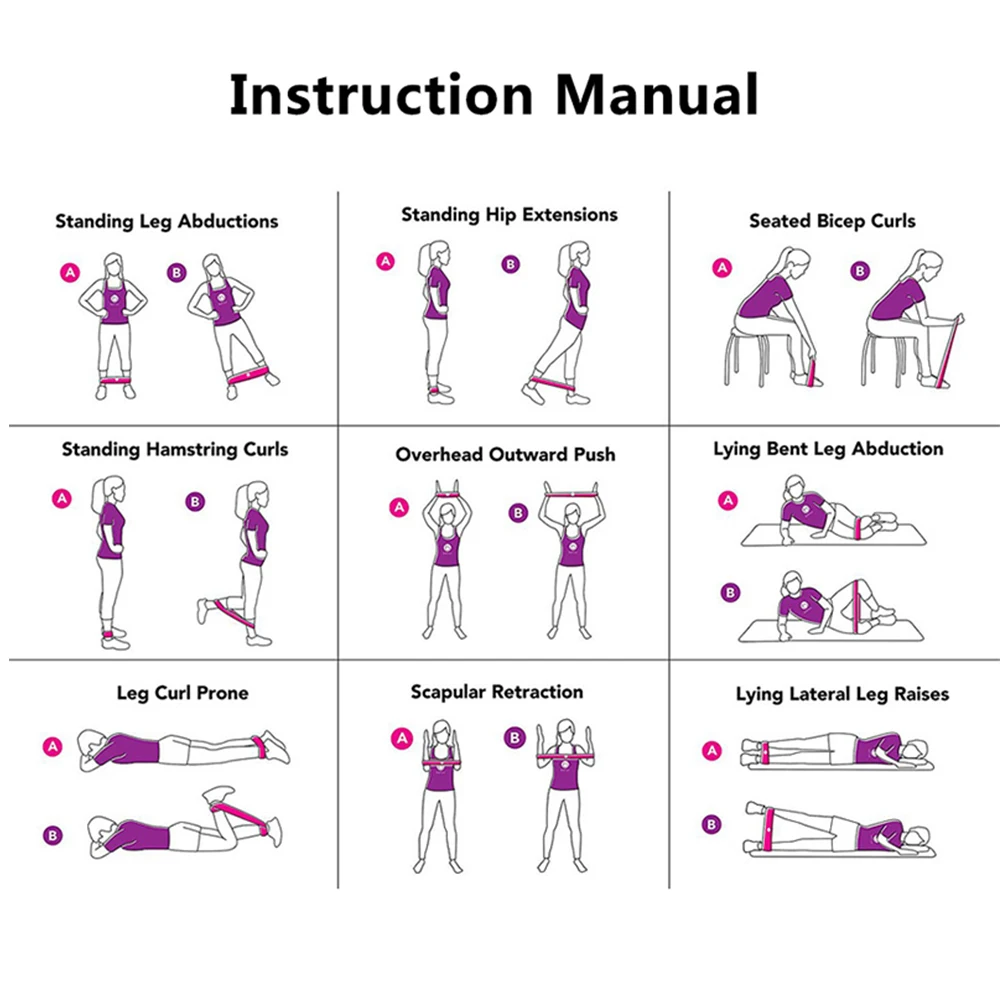 Instruction Manual

Standing Leg Abductions

A B

Standing Hip Extensions

A B

Seated Bicep Curls

A B

Standing Hamstring Curls

A B

Overhead Outward Push

A B

Lying Bent Leg Abduction

A

B

Leg Curl Prone

A

B

Scapular Retraction

A B

Lying Lateral Leg Raises

A

B