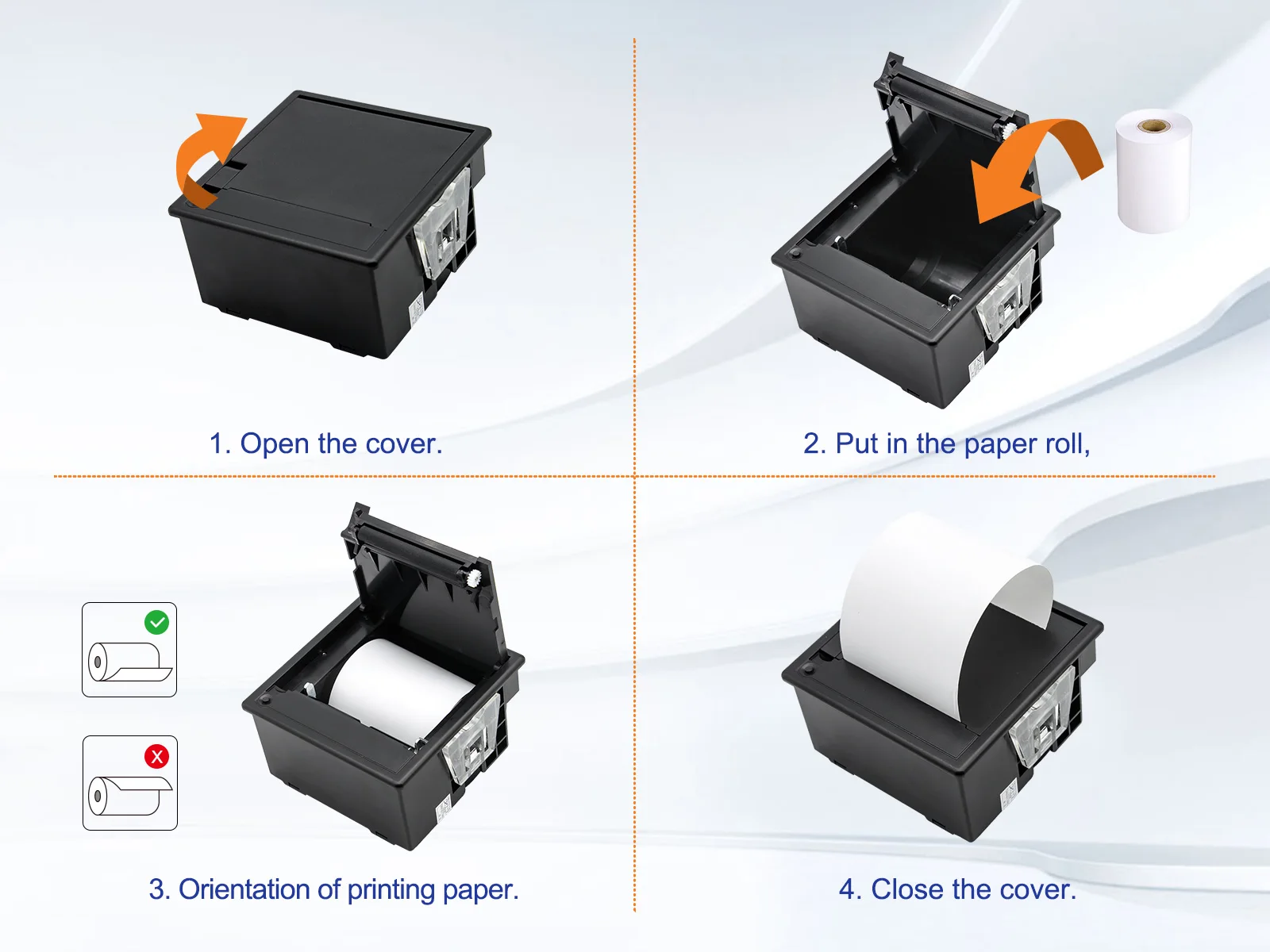 1. Open the cover.

2. Put in the paper roll,

3. Orientation of printing paper.

4. Close the cover.