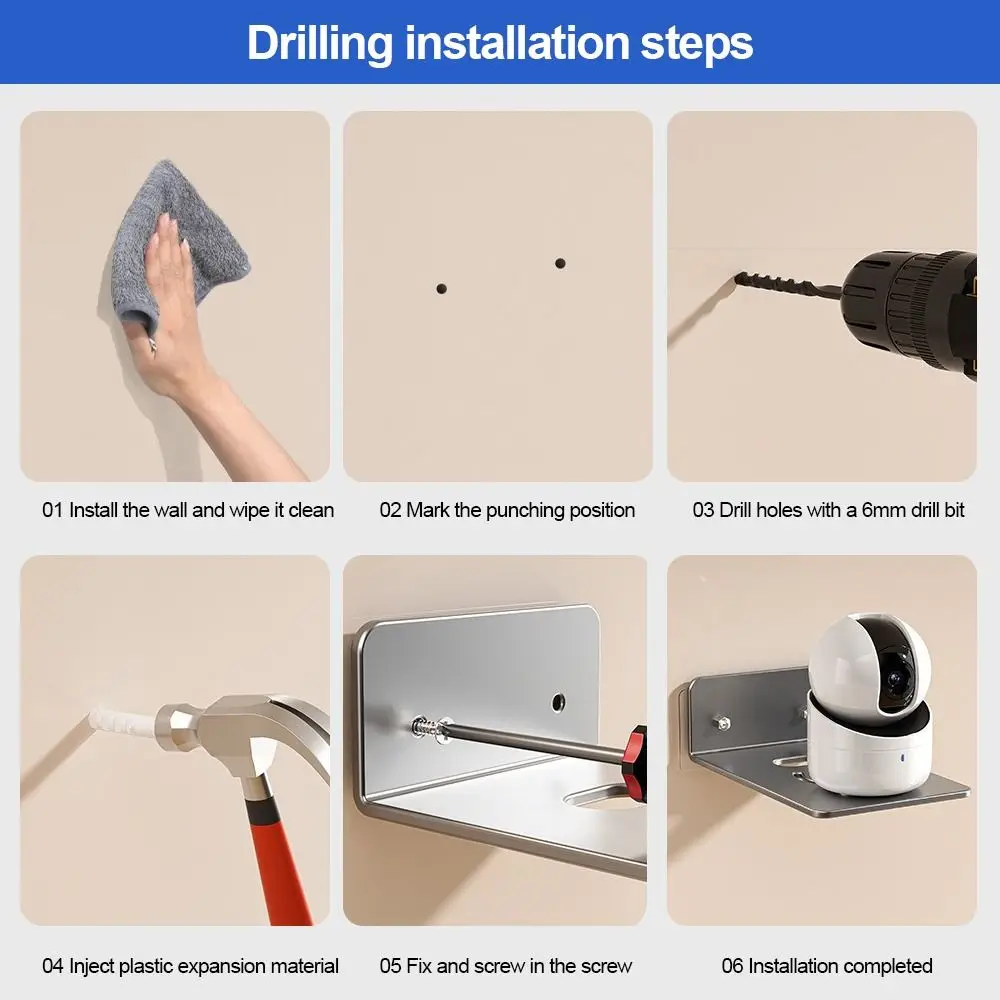 Drilling installation steps

01 Install the wall and wipe it clean

02 Mark the punching position

03 Drill holes with a 6mm drill bit

04 Inject plastic expansion material

05 Fix and screw in the screw

06 Installation completed