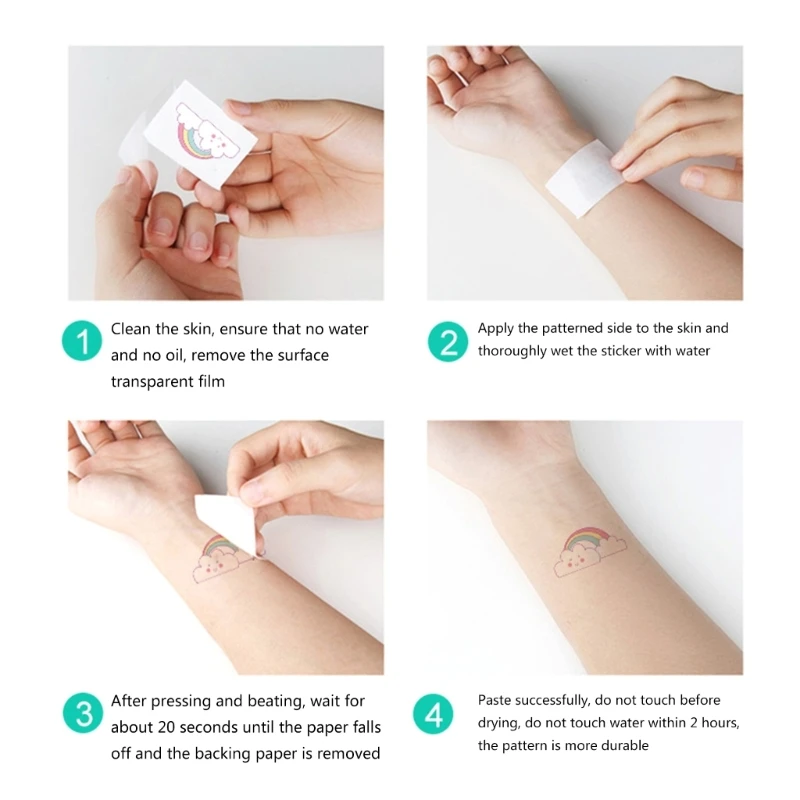 1 Clean the skin, ensure that no water and no oil, remove the surface transparent film

2 Apply the patterned side to the skin and thoroughly wet the sticker with water

3 After pressing and beating, wait for about 20 seconds until the paper falls off and the backing paper is removed

4 Paste successfully, do not touch before drying, do not touch water within 2 hours, the pattern is more durable