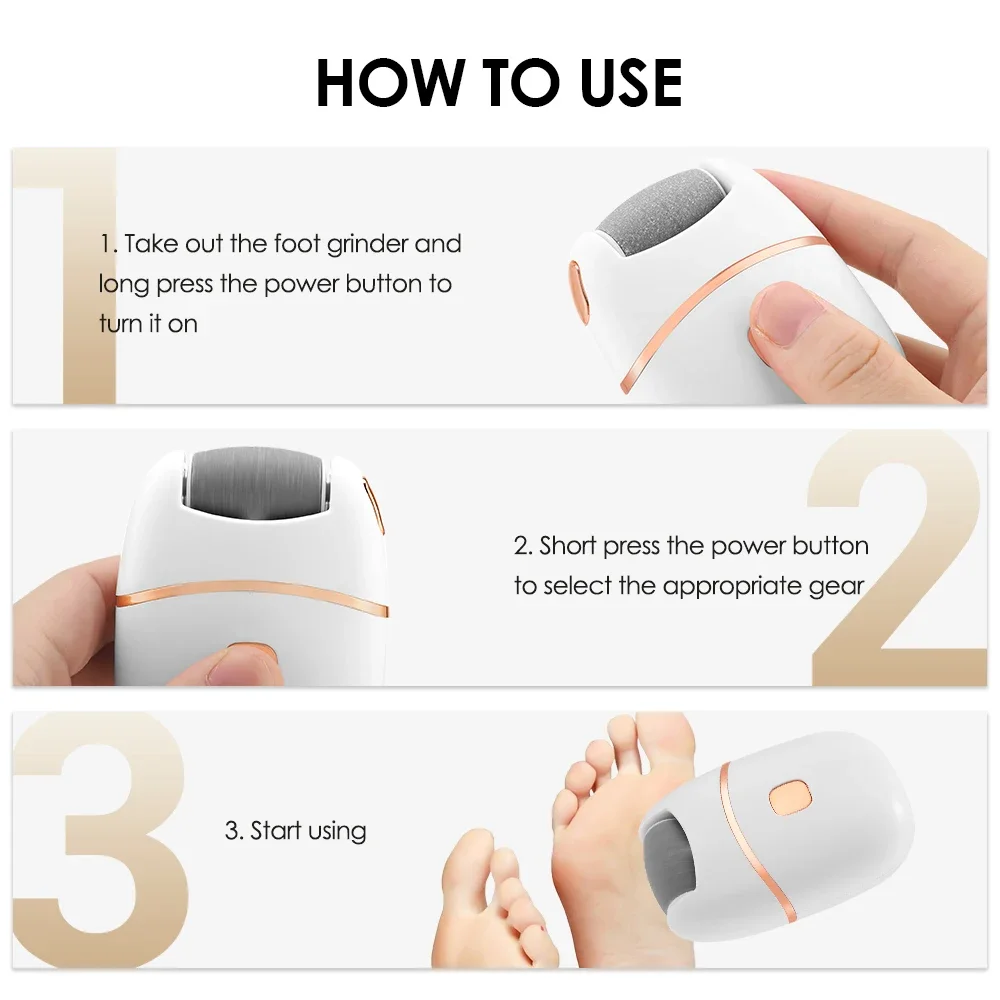 HOW TO USE

1

1. Take out the foot grinder and long press the power button to turn it on

2

2. Short press the power button to select the appropriate gear

3

3. Start using