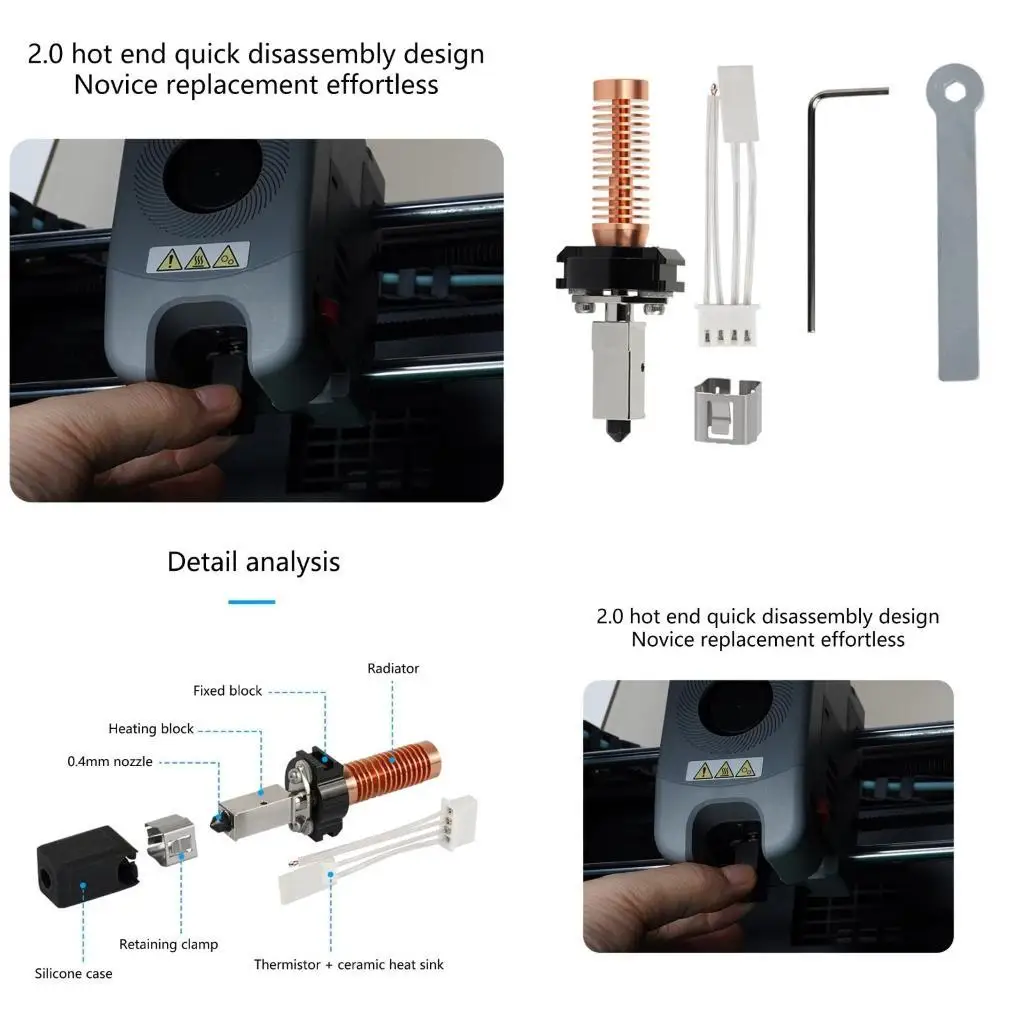 2.0 hot end quick disassembly design
Novice replacement effortless

Detail analysis

Radiator
Fixed block
Heating block
0.4mm nozzle
Retaining clamp
Silicone case
Thermistor + ceramic heat sink

2.0 hot end quick disassembly design
Novice replacement effortless