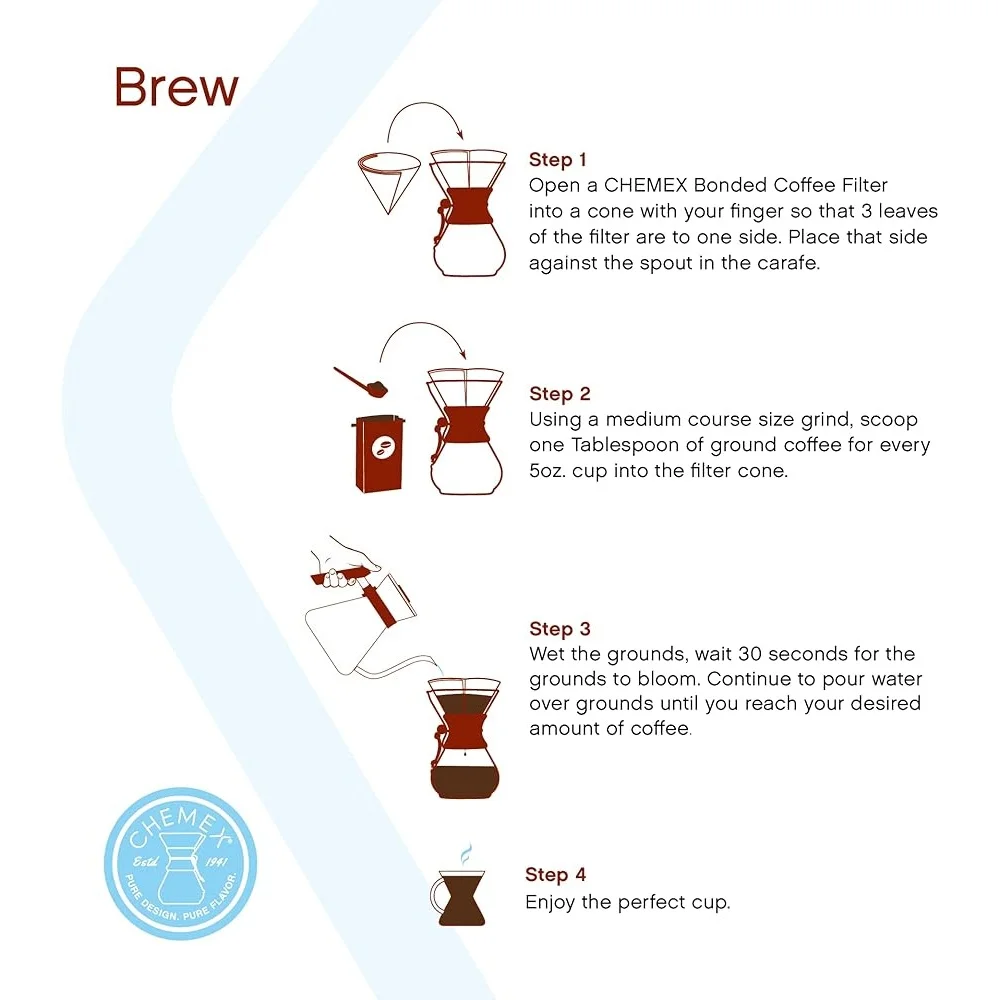 Brew

Step 1
Open a CHEMEX Bonded Coffee Filter into a cone with your finger so that 3 leaves of the filter are to one side. Place that side against the spout in the carafe.

Step 2
Using a medium course size grind, scoop one Tablespoon of ground coffee for every 5oz. cup into the filter cone.

Step 3
Wet the grounds, wait 30 seconds for the grounds to bloom. Continue to pour water over grounds until you reach your desired amount of coffee.

Step 4
Enjoy the perfect cup.

CHEMEX
Estd 1941
PURE DESIGN. PURE FLAVOR.