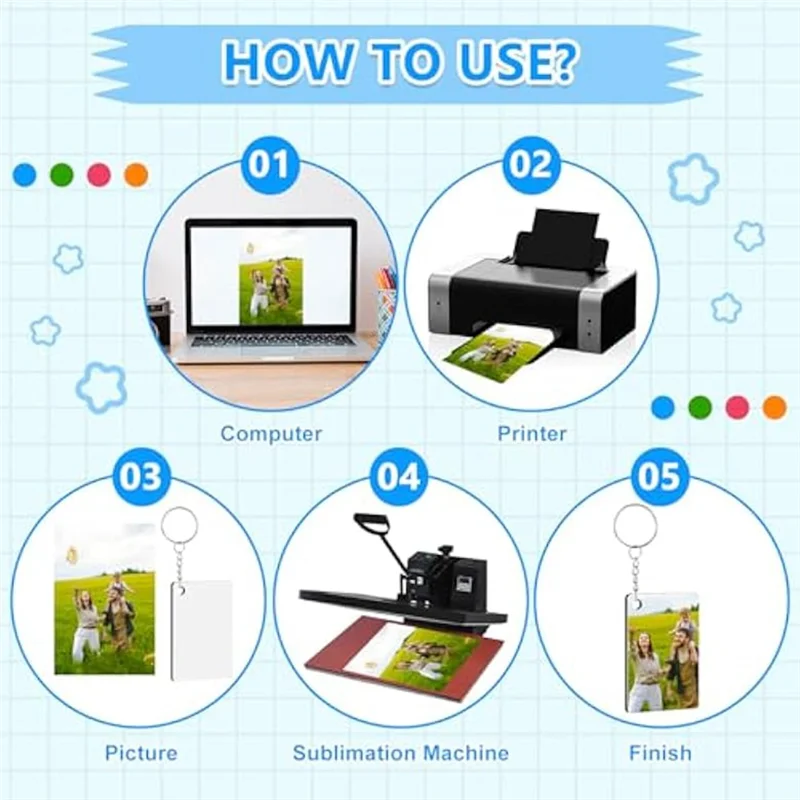 HOW TO USE?

01

Computer

02

Printer

03

Picture

04

Sublimation Machine

05

Finish