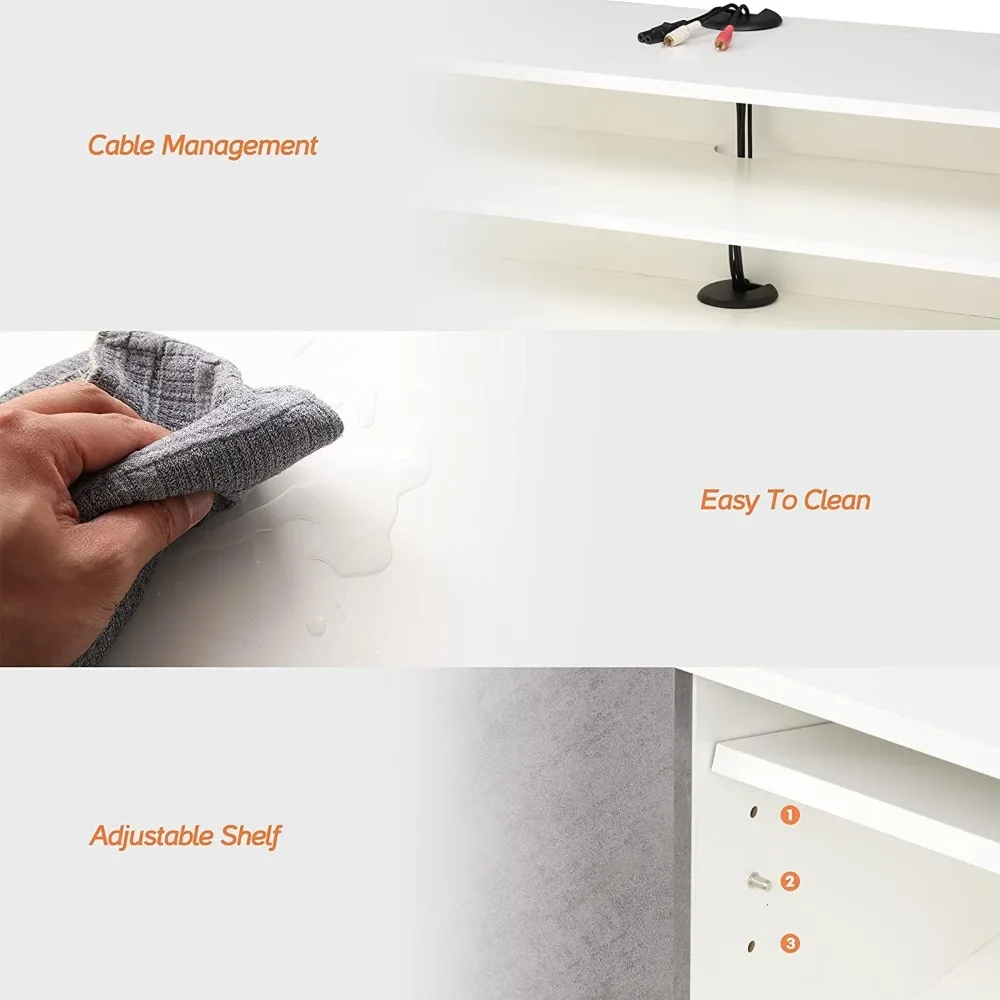 Cable Management

Easy To Clean

Adjustable Shelf

1

2

3