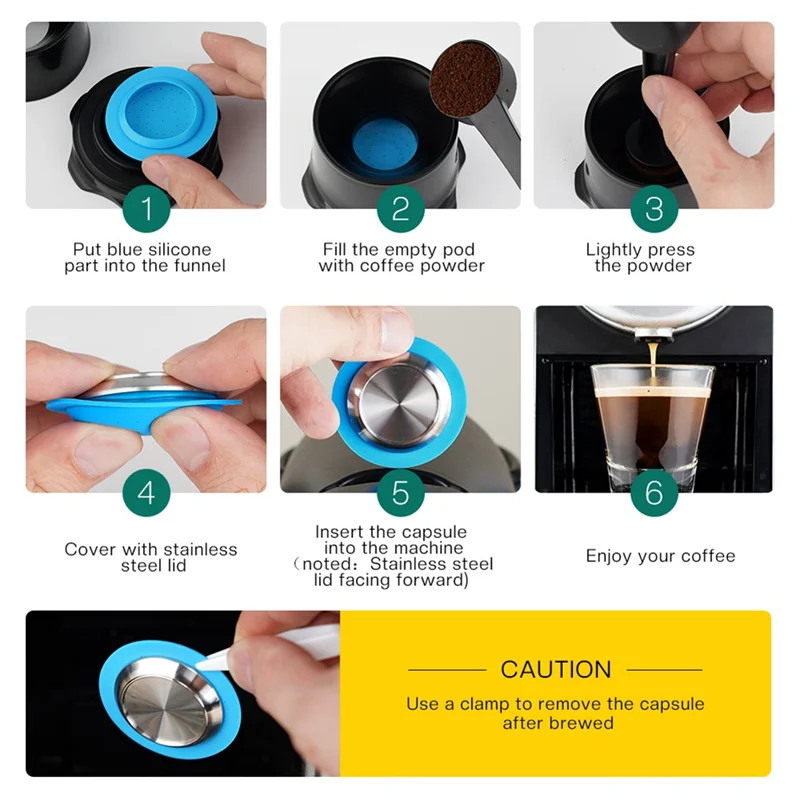 1

Put blue silicone part into the funnel

2

Fill the empty pod with coffee powder

3

Lightly press the powder

4

Cover with stainless steel lid

5

Insert the capsule into the machine （noted：Stainless steel lid facing forward)

6

Enjoy your coffee

CAUTION

Use a clamp to remove the capsule after brewed