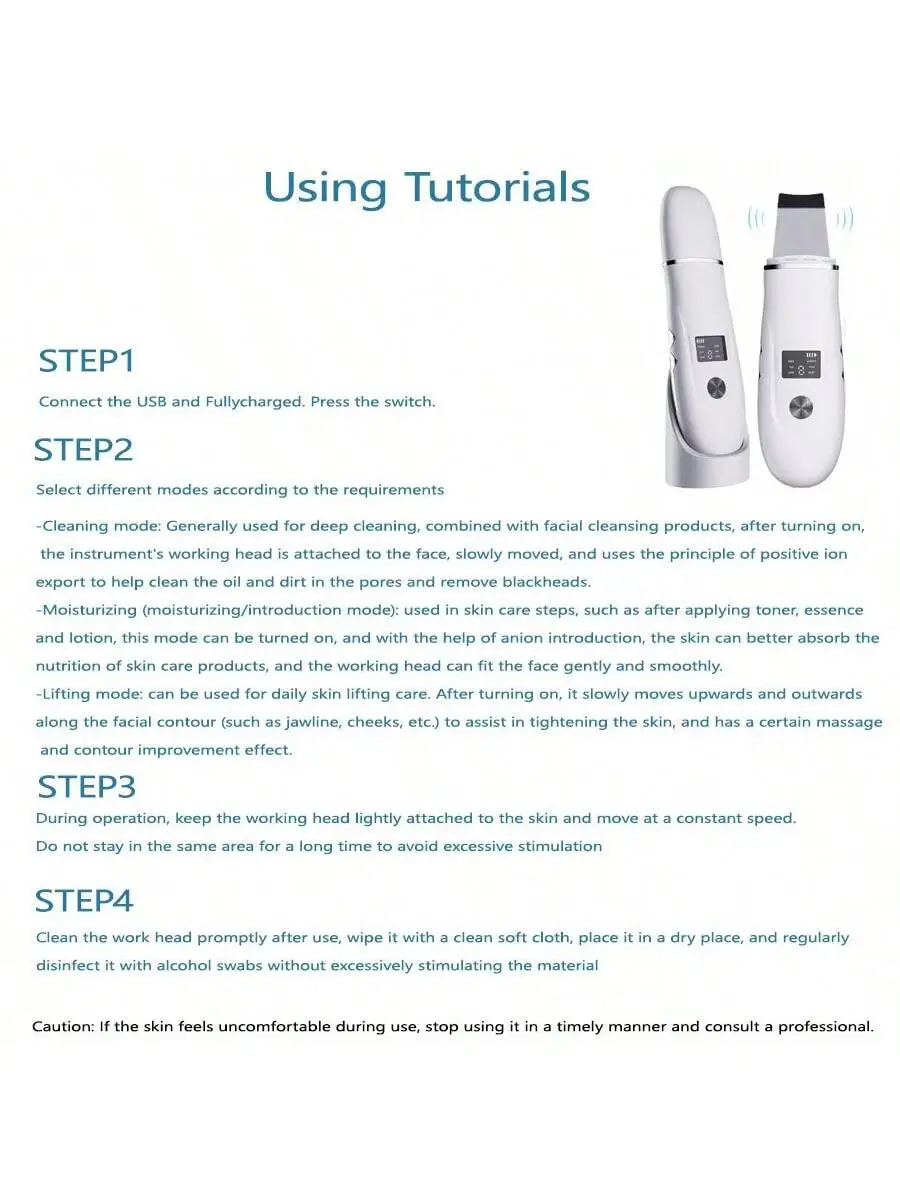 Using Tutorials

STEP1

Connect the USB and Fullycharged. Press the switch.

STEP2

Select different modes according to the requirements

-Cleaning mode: Generally used for deep cleaning, combined with facial cleansing products, after turning on, the instrument's working head is attached to the face, slowly moved, and uses the principle of positive ion export to help clean the oil and dirt in the pores and remove blackheads.
-Moisturizing (moisturizing/introduction mode): used in skin care steps, such as after applying toner, essence and lotion, this mode can be turned on, and with the help of anion introduction, the skin can better absorb the nutrition of skin care products, and the working head can fit the face gently and smoothly.
-Lifting mode: can be used for daily skin lifting care. After turning on, it slowly moves upwards and outwards along the facial contour (such as jawline, cheeks, etc.) to assist in tightening the skin, and has a certain massage and contour improvement effect.

STEP3

During operation, keep the working head lightly attached to the skin and move at a constant speed.
Do not stay in the same area for a long time to avoid excessive stimulation

STEP4

Clean the work head promptly after use, wipe it with a clean soft cloth, place it in a dry place, and regularly disinfect it with alcohol swabs without excessively stimulating the material

Caution: If the skin feels uncomfortable during use, stop using it in a timely manner and consult a professional.