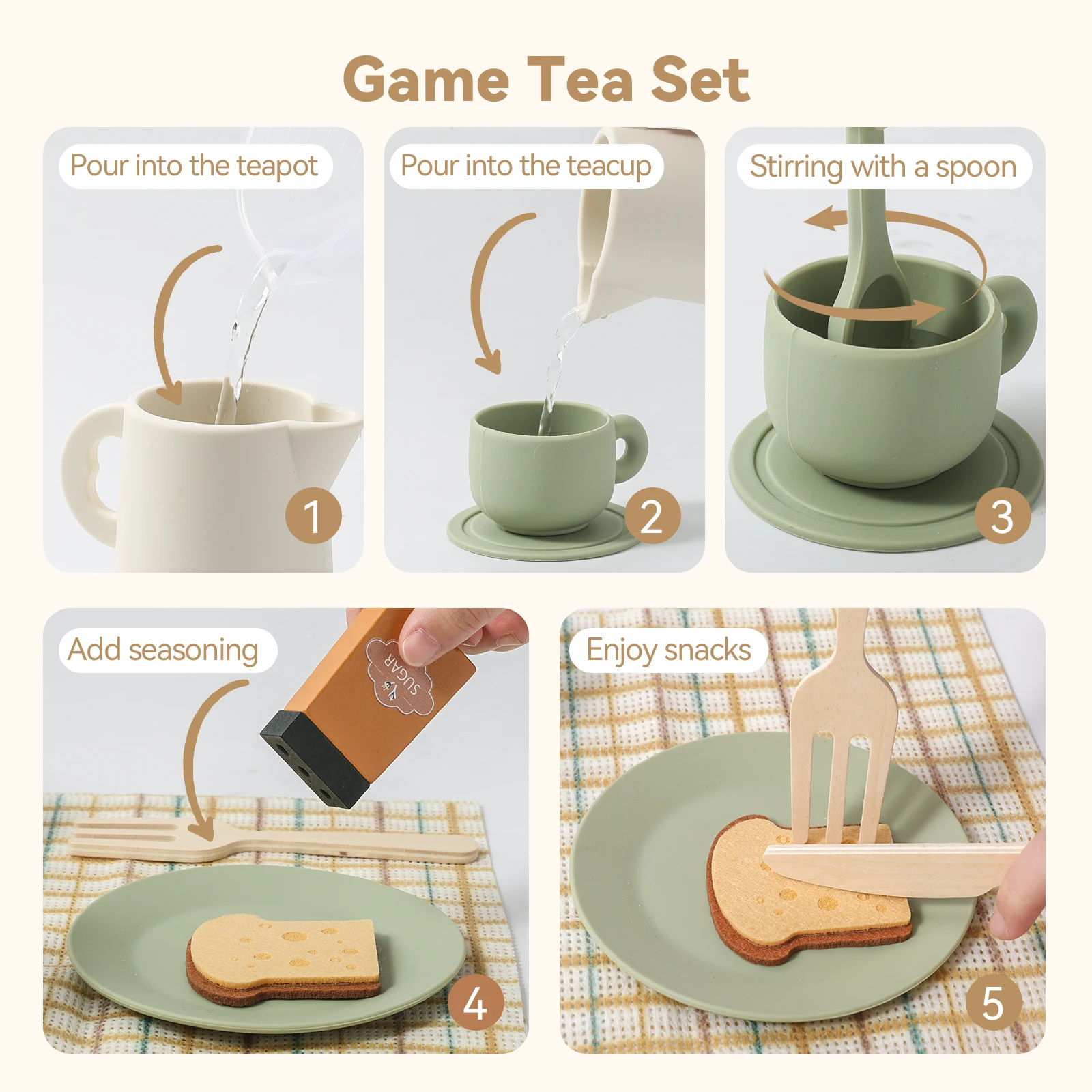 Game Tea Set

Pour into the teapot

1

Pour into the teacup

2

Stirring with a spoon

3

Add seasoning

SUGAR

4

Enjoy snacks

5