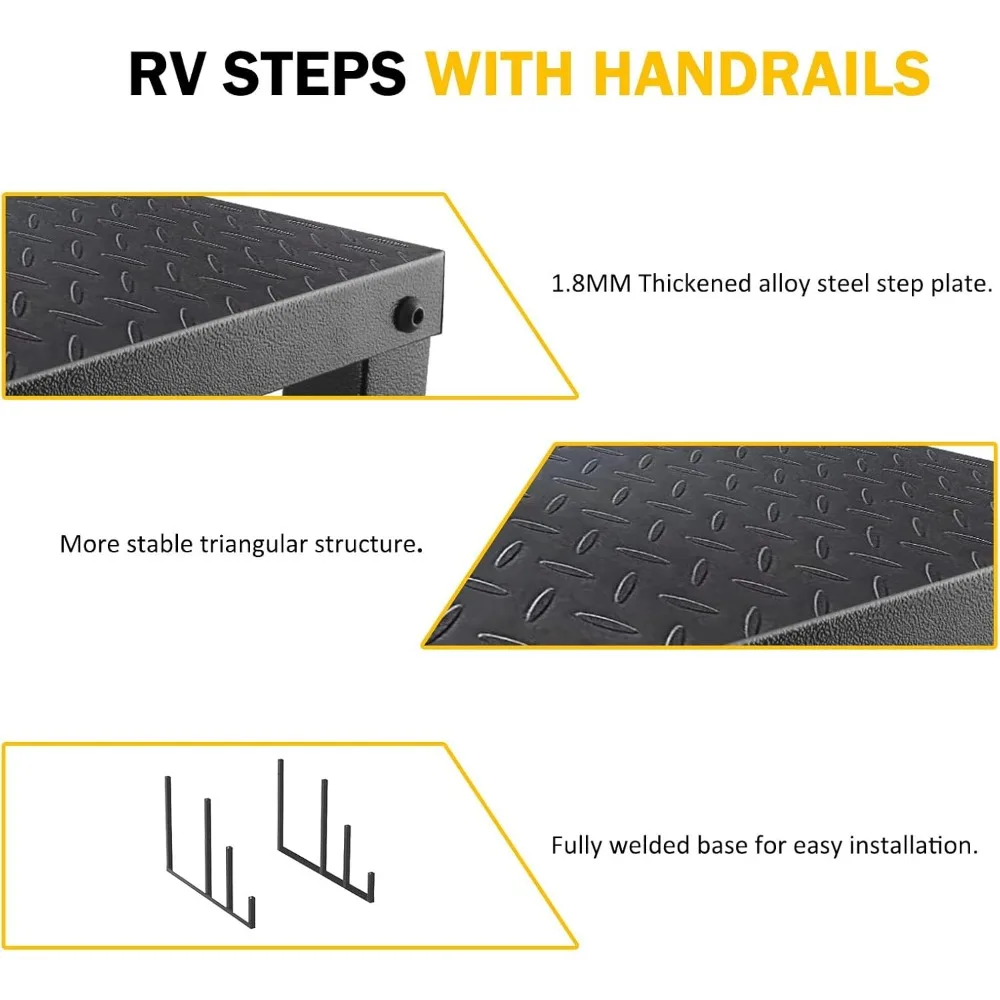 RV STEPS WITH HANDRAILS

1.8MM Thickened alloy steel step plate.

More stable triangular structure.

Fully welded base for easy installation.