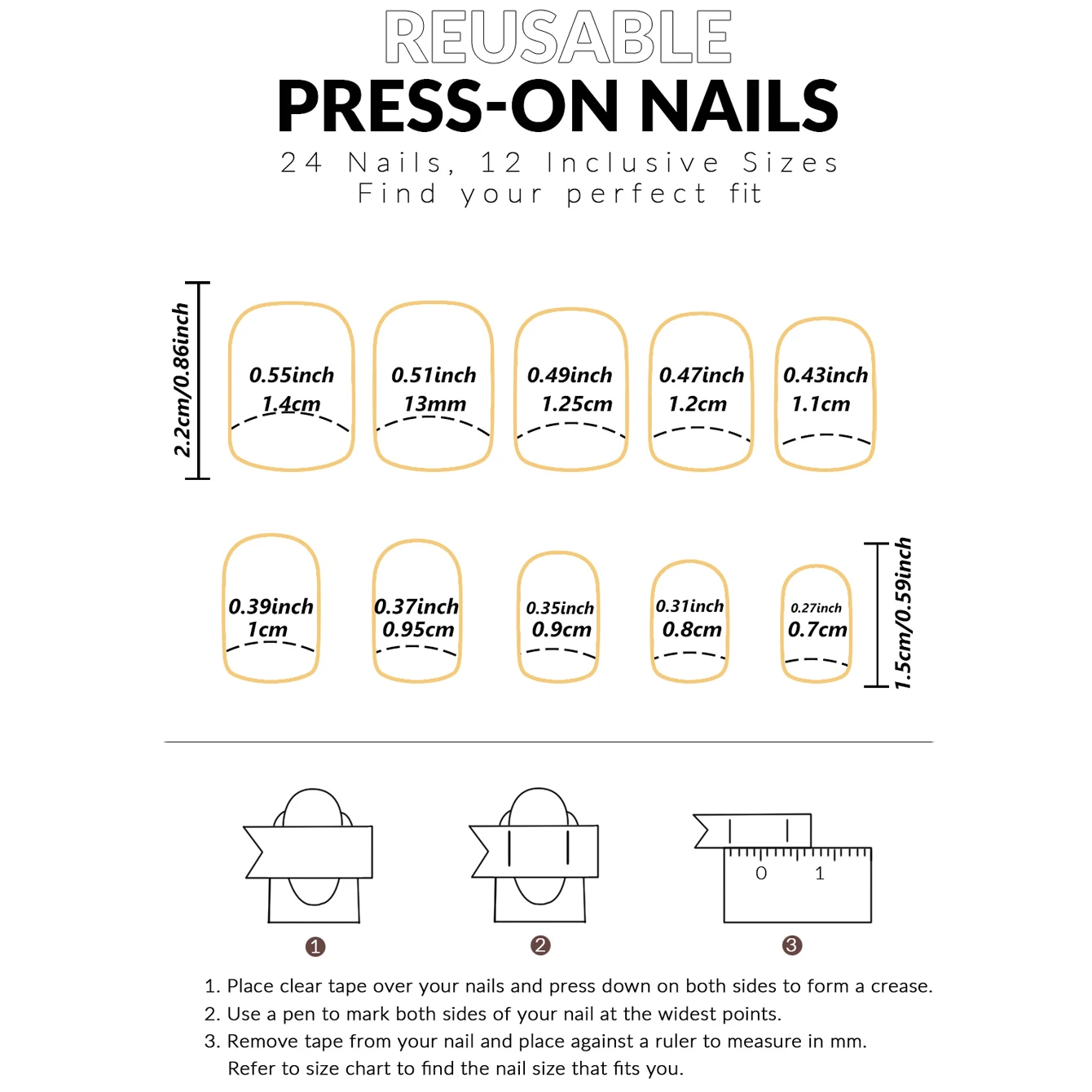 REUSABLE
PRESS-ON NAILS
24 Nails, 12 Inclusive Sizes
Find your perfect fit

2.2cm/0.86inch

0.55inch
1.4cm

0.51inch
13mm

0.49inch
1.25cm

0.47inch
1.2cm

0.43inch
1.1cm

0.39inch
1cm

0.37inch
0.95cm

0.35inch
0.9cm

0.31inch
0.8cm

0.27inch
0.7cm

1.5cm/0.59inch

0 1

1 2 3

1. Place clear tape over your nails and press down on both sides to form a crease.
2. Use a pen to mark both sides of your nail at the widest points.
3. Remove tape from your nail and place against a ruler to measure in mm. Refer to size chart to find the nail size that fits you.