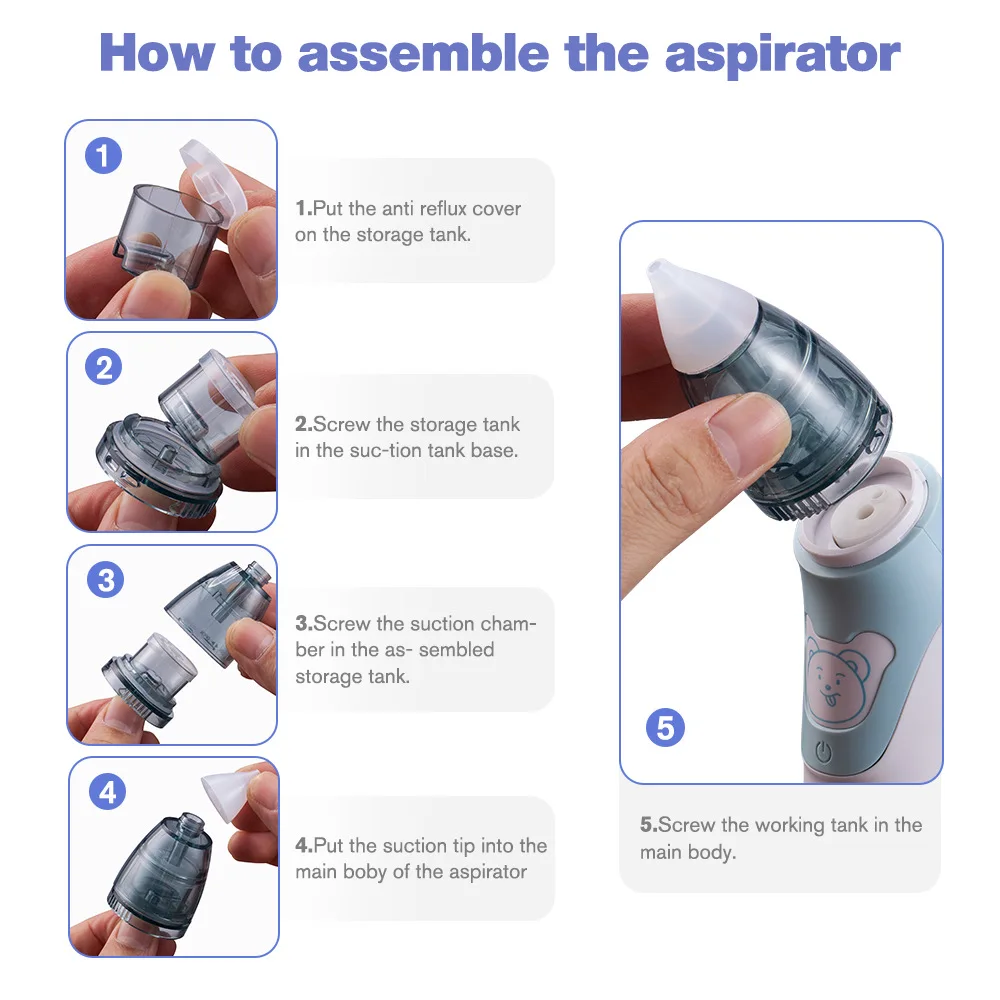 How to assemble the aspirator

1

1.Put the anti reflux cover on the storage tank.

2

2.Screw the storage tank in the suc-tion tank base.

3

3.Screw the suction chamber in the as- sembled storage tank.

4

4.Put the suction tip into the main boby of the aspirator

5

5.Screw the working tank in the main body.