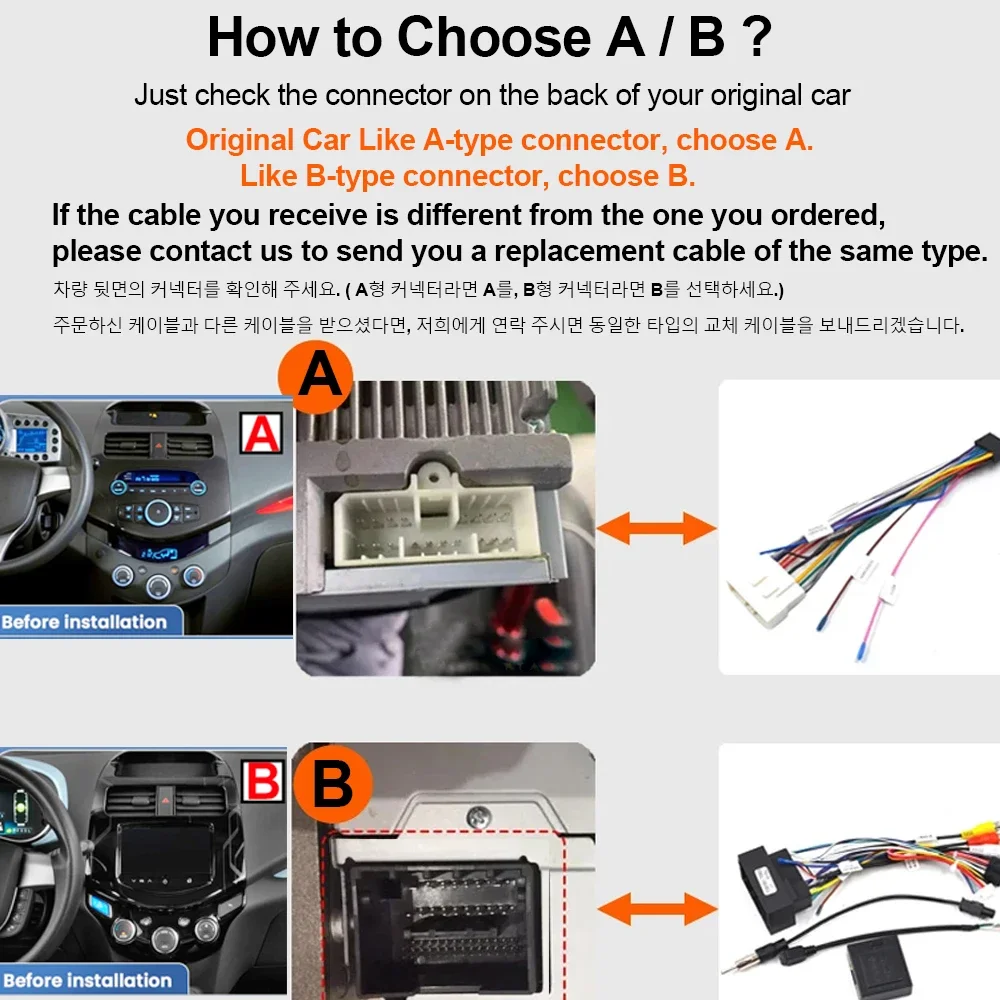 How to Choose A / B ?

Just check the connector on the back of your original car

Original Car Like A-type connector, choose A.
Like B-type connector, choose B.

If the cable you receive is different from the one you ordered, please contact us to send you a replacement cable of the same type.

차량 뒷면의 커넥터를 확인해 주세요. ( A형 커넥터라면 A를, B형 커넥터라면 B를 선택하세요.)

주문하신 케이블과 다른 케이블을 받으셨다면, 저희에게 연락 주시면 동일한 타입의 교체 케이블을 보내드리겠습니다.

A

A

Before installation

B

B

Before installation