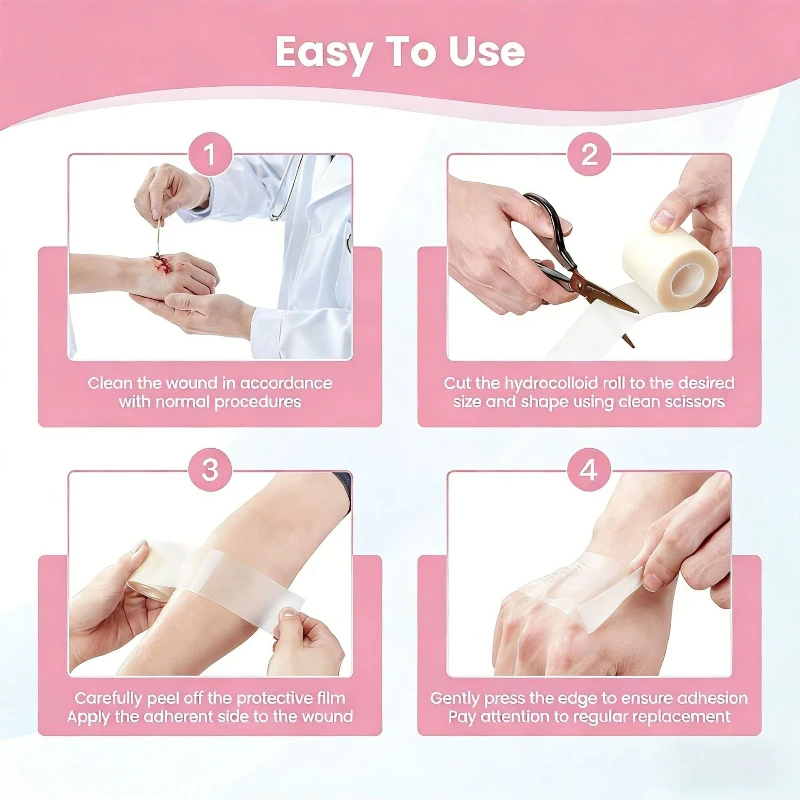 Easy To Use

1

Clean the wound in accordance with normal procedures

2

Cut the hydrocolloid roll to the desired size and shape using clean scissors

3

Carefully peel off the protective film
Apply the adherent side to the wound

4

Gently press the edge to ensure adhesion
Pay attention to regular replacement