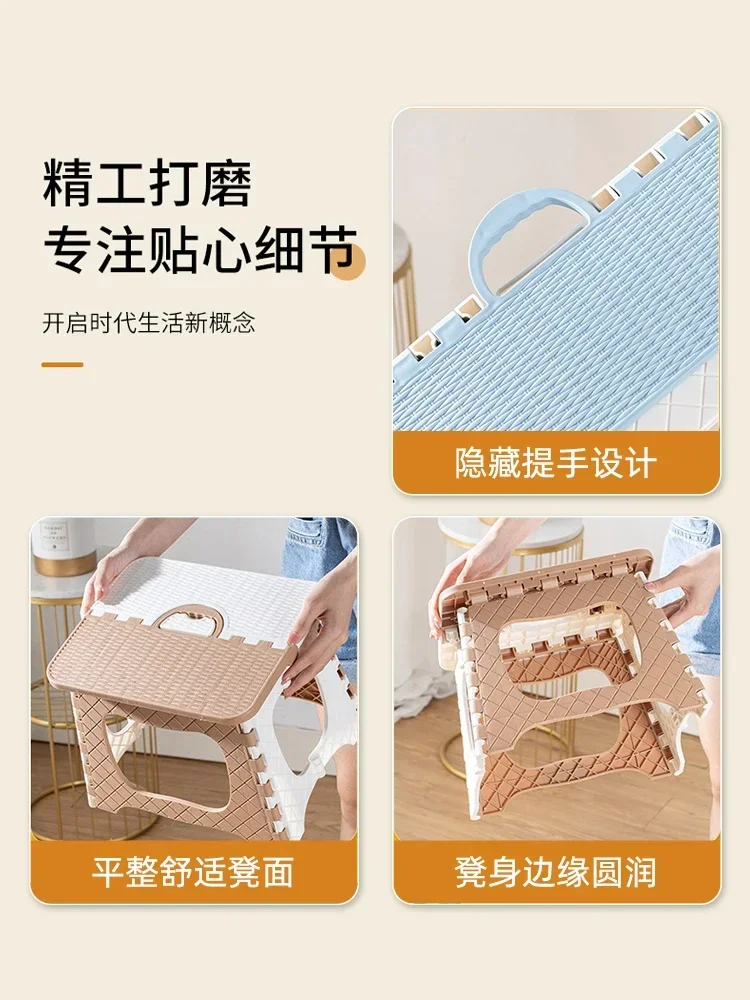 精工打磨
专注贴心细节

开启时代生活新概念

隐藏提手设计

平整舒适凳面

凳身边缘圆润