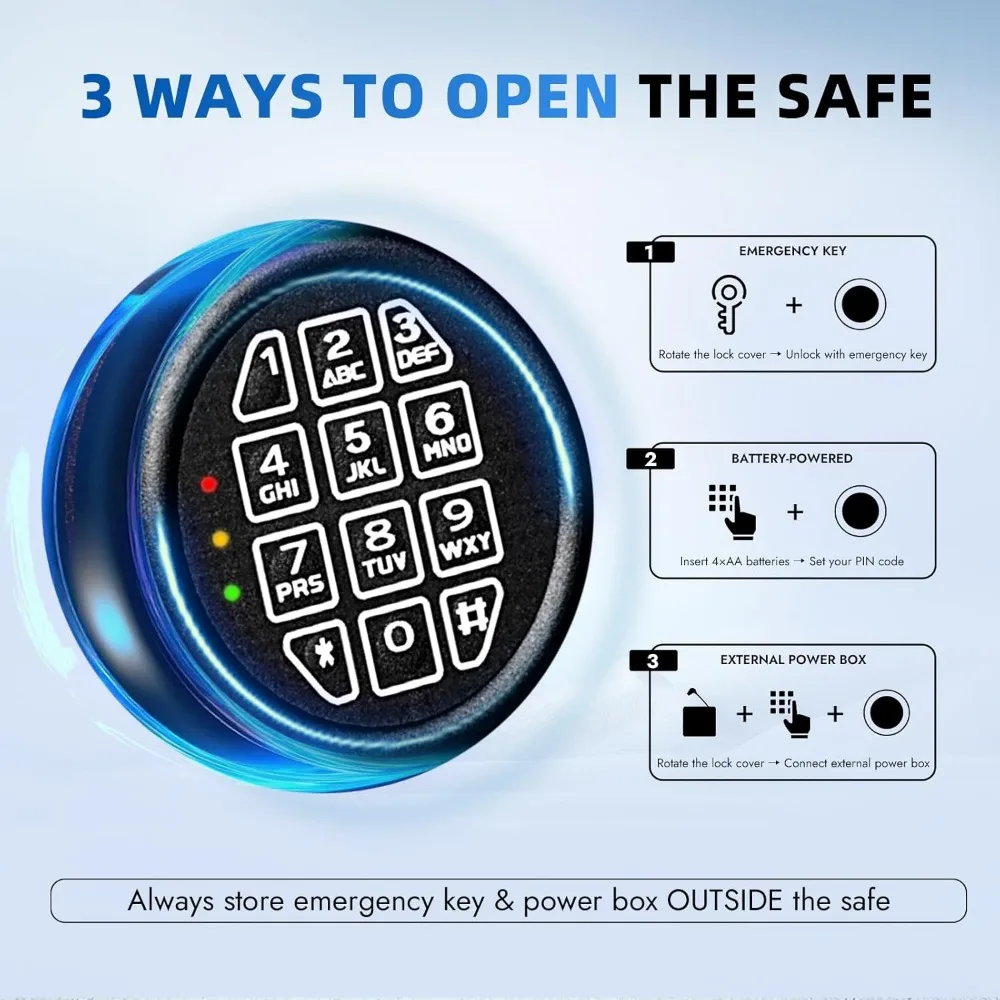 3 WAYS TO OPEN THE SAFE

1 2 ABC 3 DEF
4 GHI 5 JKL 6 MNO
7 PRS 8 TUV 9 WXY
* 0 #

1 EMERGENCY KEY
+
Rotate the lock cover → Unlock with emergency key

2 BATTERY-POWERED
+
Insert 4×AA batteries → Set your PIN code

3 EXTERNAL POWER BOX
+ +
Rotate the lock cover → Connect external power box

Always store emergency key & power box OUTSIDE the safe