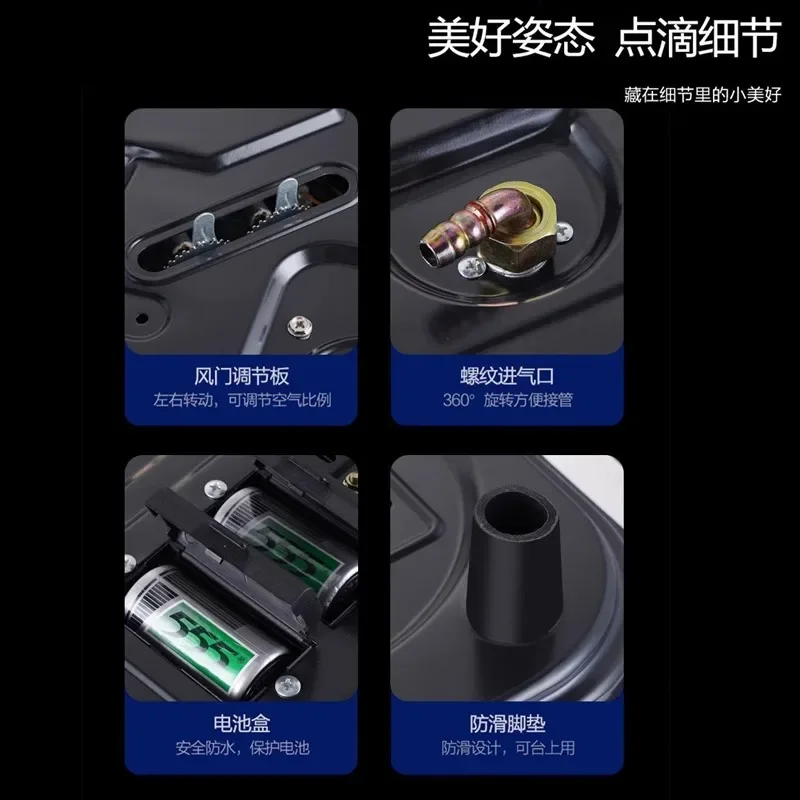 美好姿态 点滴细节

藏在细节里的小美好

风门调节板
左右转动，可调节空气比例

螺纹进气口
360° 旋转方便接管

555

555

电池盒
安全防水，保护电池

防滑脚垫
防滑设计，可台上用