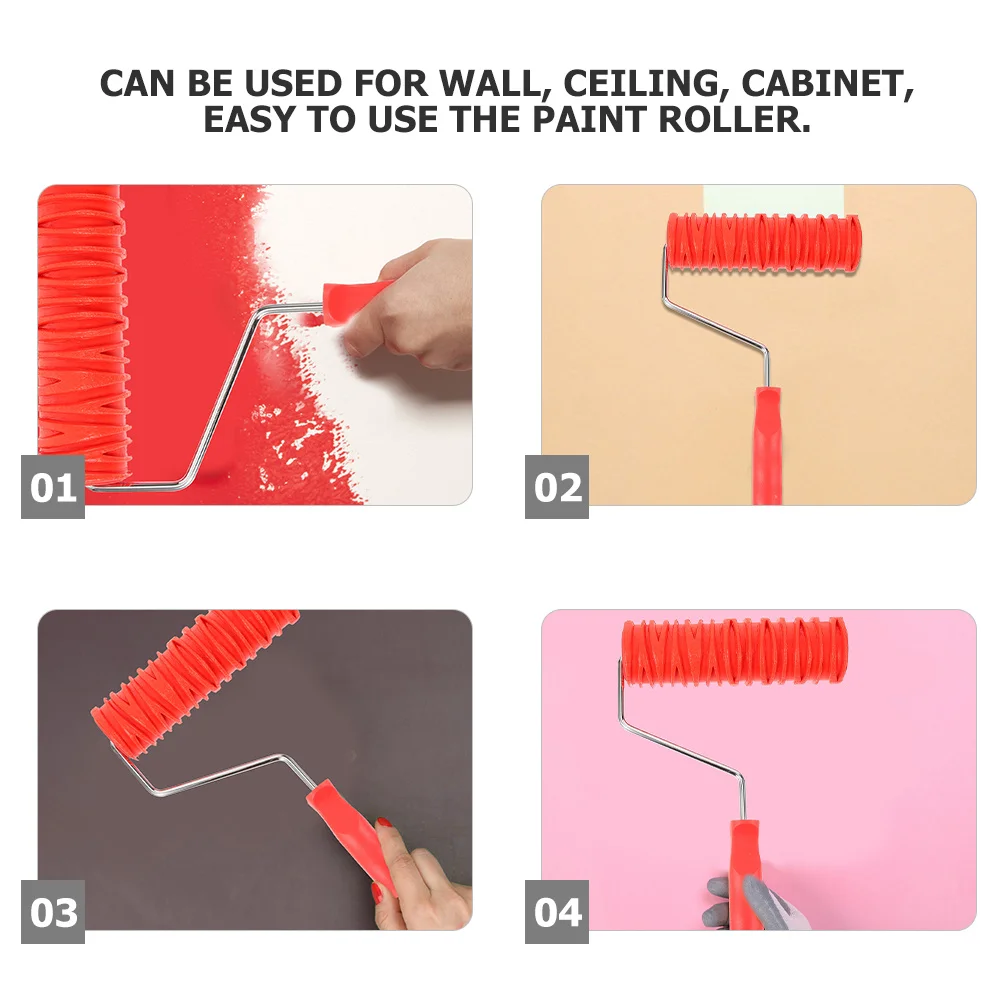 CAN BE USED FOR WALL, CEILING, CABINET, EASY TO USE THE PAINT ROLLER.

01

02

03

04