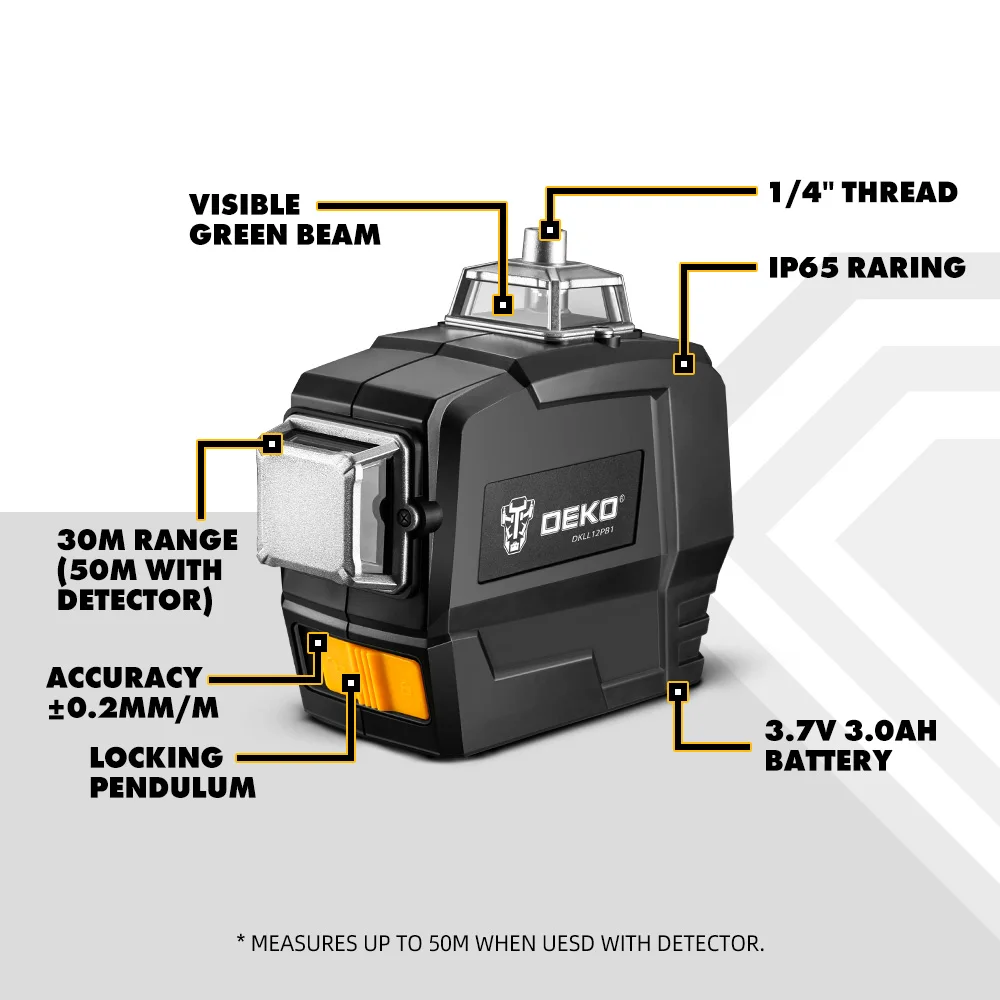 VISIBLE GREEN BEAM

1/4" THREAD

IP65 RARING

30M RANGE (50M WITH DETECTOR)

DEKO®
DKLL12PB1

ACCURACY ±0.2MM/M

LOCKING PENDULUM

3.7V 3.0AH BATTERY

* MEASURES UP TO 50M WHEN UESD WITH DETECTOR.