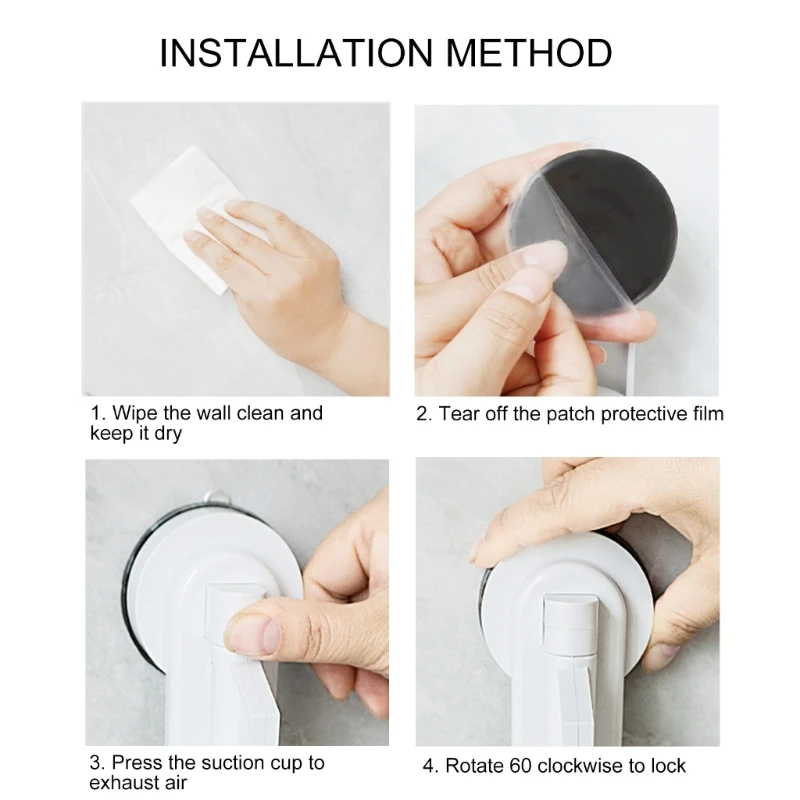 INSTALLATION METHOD

1. Wipe the wall clean and keep it dry

2. Tear off the patch protective film

3. Press the suction cup to exhaust air

4. Rotate 60 clockwise to lock