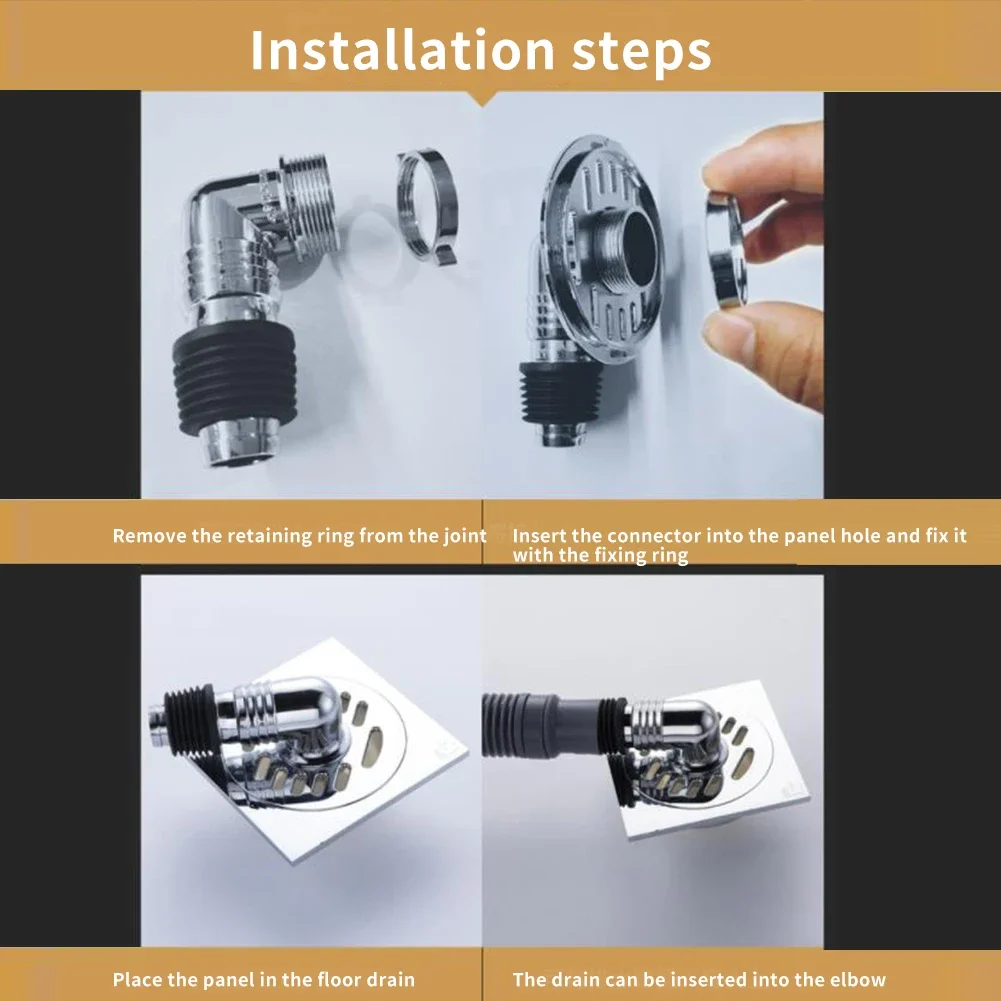 Installation steps

Remove the retaining ring from the joint

Insert the connector into the panel hole and fix it with the fixing ring

Place the panel in the floor drain

The drain can be inserted into the elbow