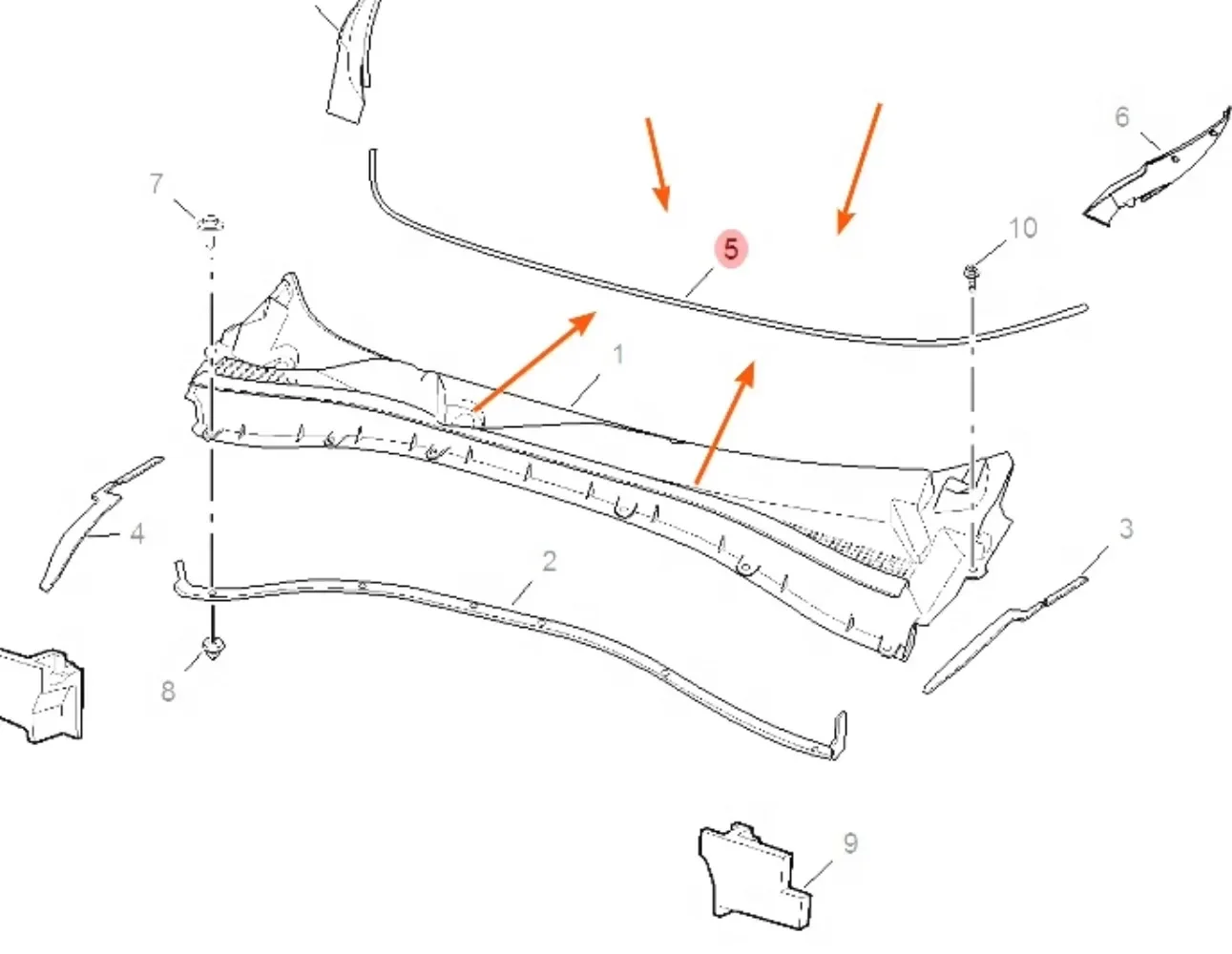 6
7
10
5
1
4
3
2
8
9