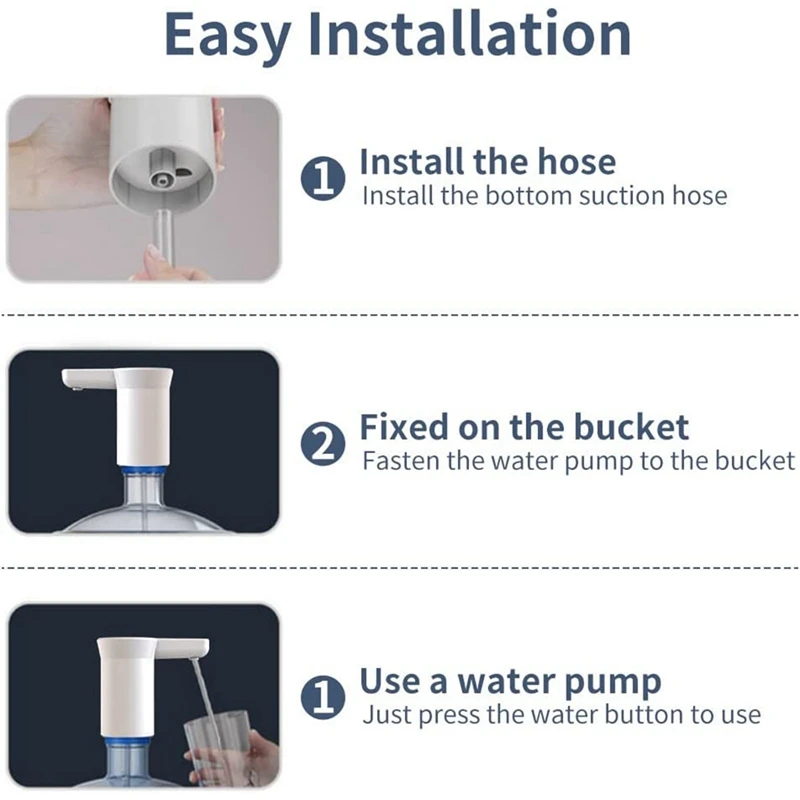 Easy Installation

1 Install the hose
Install the bottom suction hose

2 Fixed on the bucket
Fasten the water pump to the bucket

1 Use a water pump
Just press the water button to use