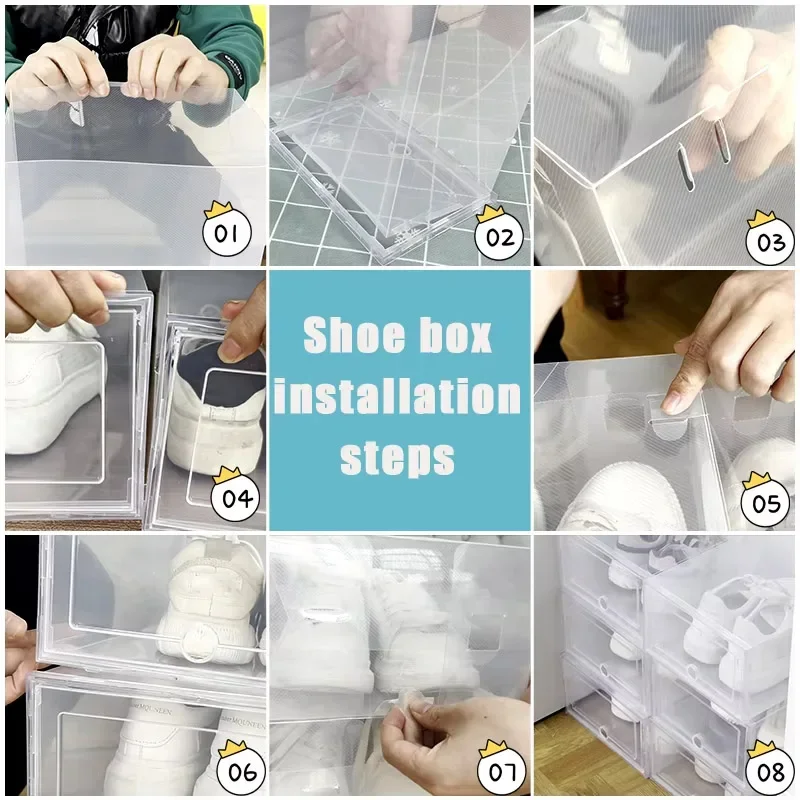 01

02

03

04

Shoe box installation steps

05

06

07

08