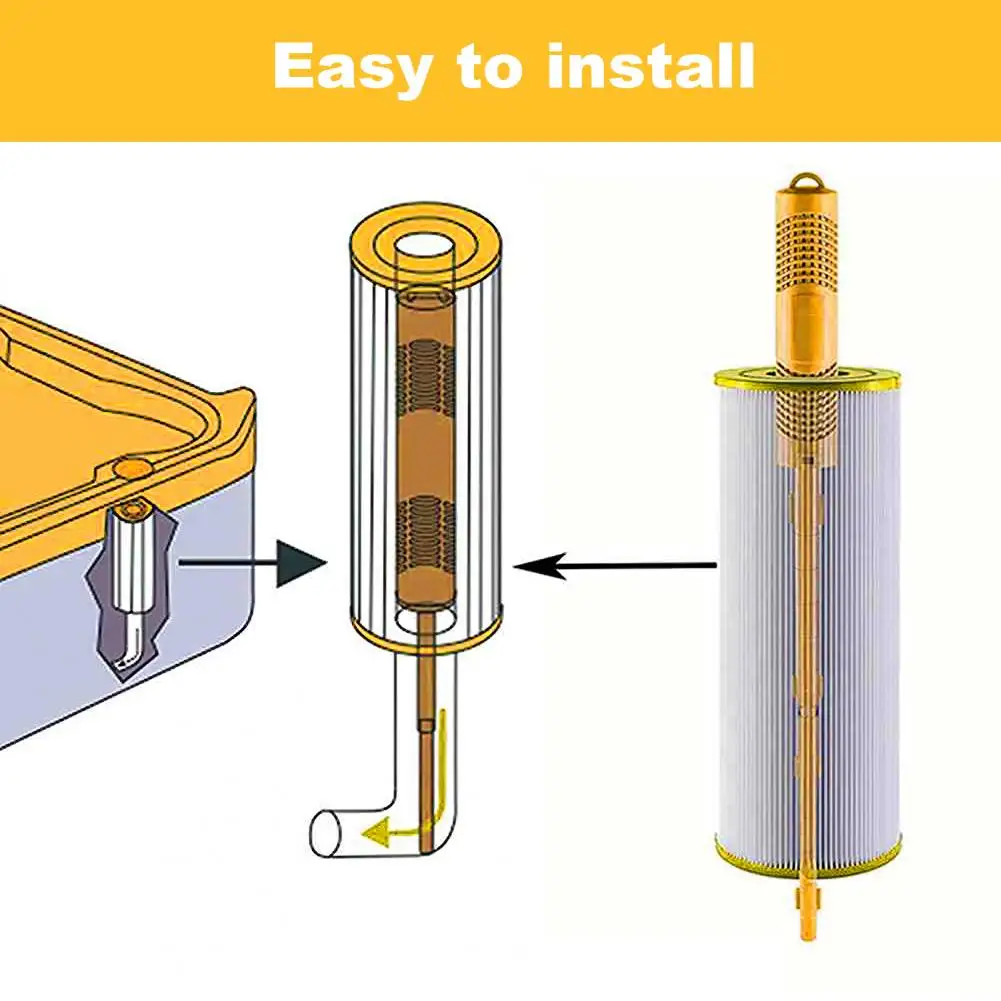 Easy to install