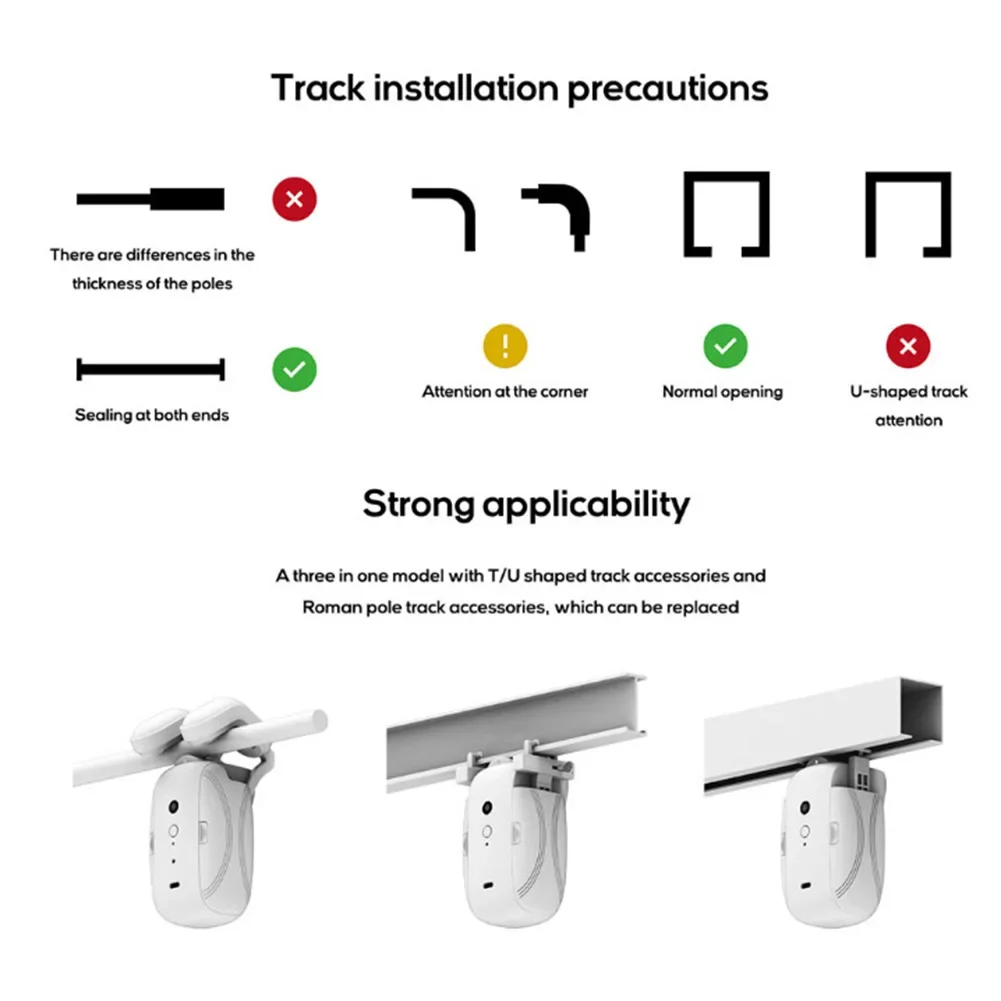 Track installation precautions

There are differences in the thickness of the poles

Sealing at both ends

Attention at the corner

Normal opening

U-shaped track attention

Strong applicability

A three in one model with T/U shaped track accessories and Roman pole track accessories, which can be replaced