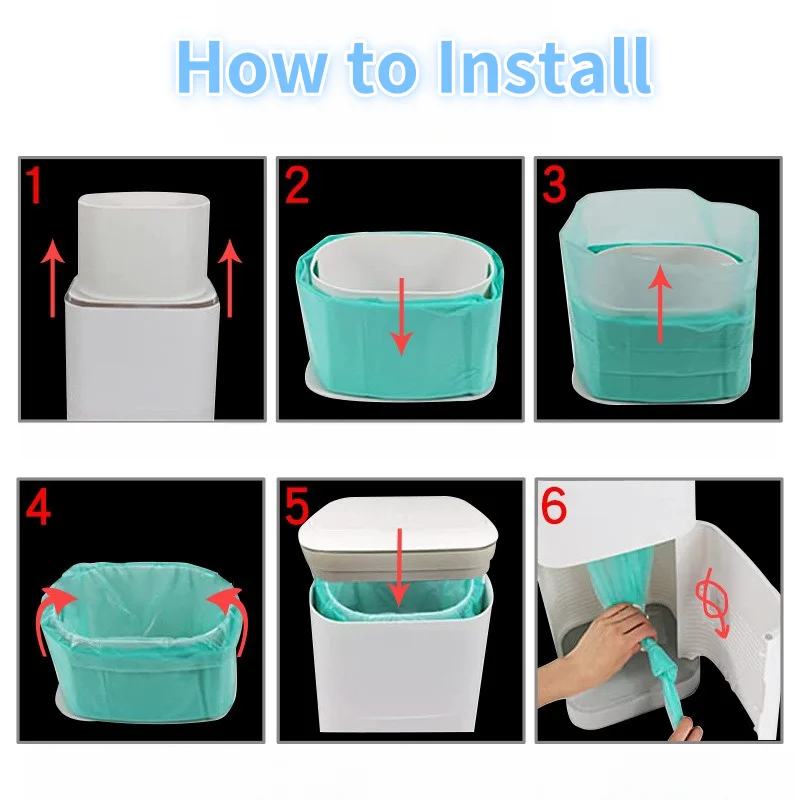 How to Install

1

2

3

4

5

6