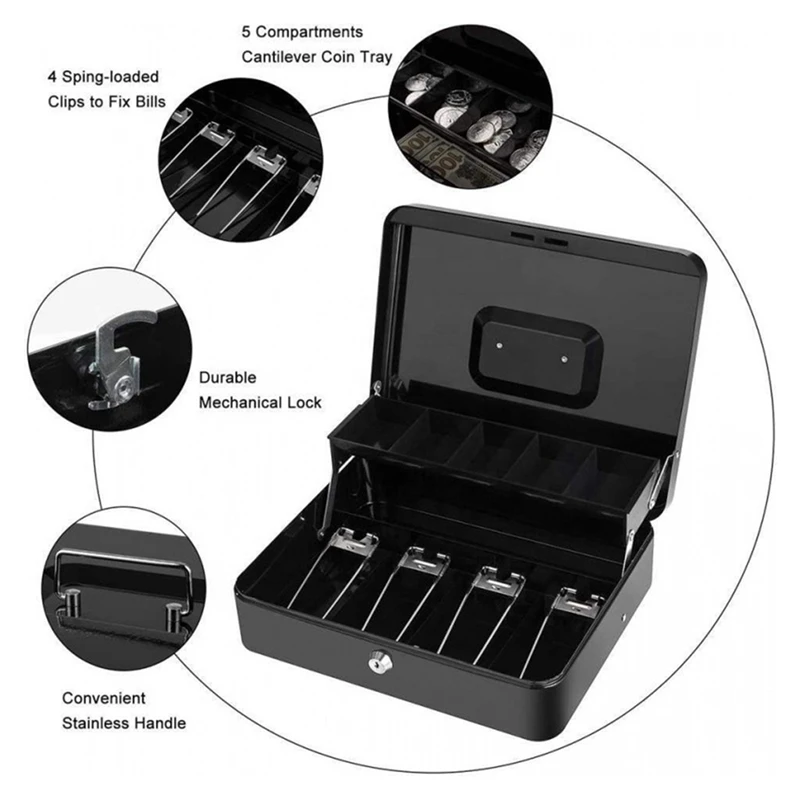 5 Compartments
Cantilever Coin Tray

4 Sping-loaded
Clips to Fix Bills

Durable
Mechanical Lock

Convenient
Stainless Handle