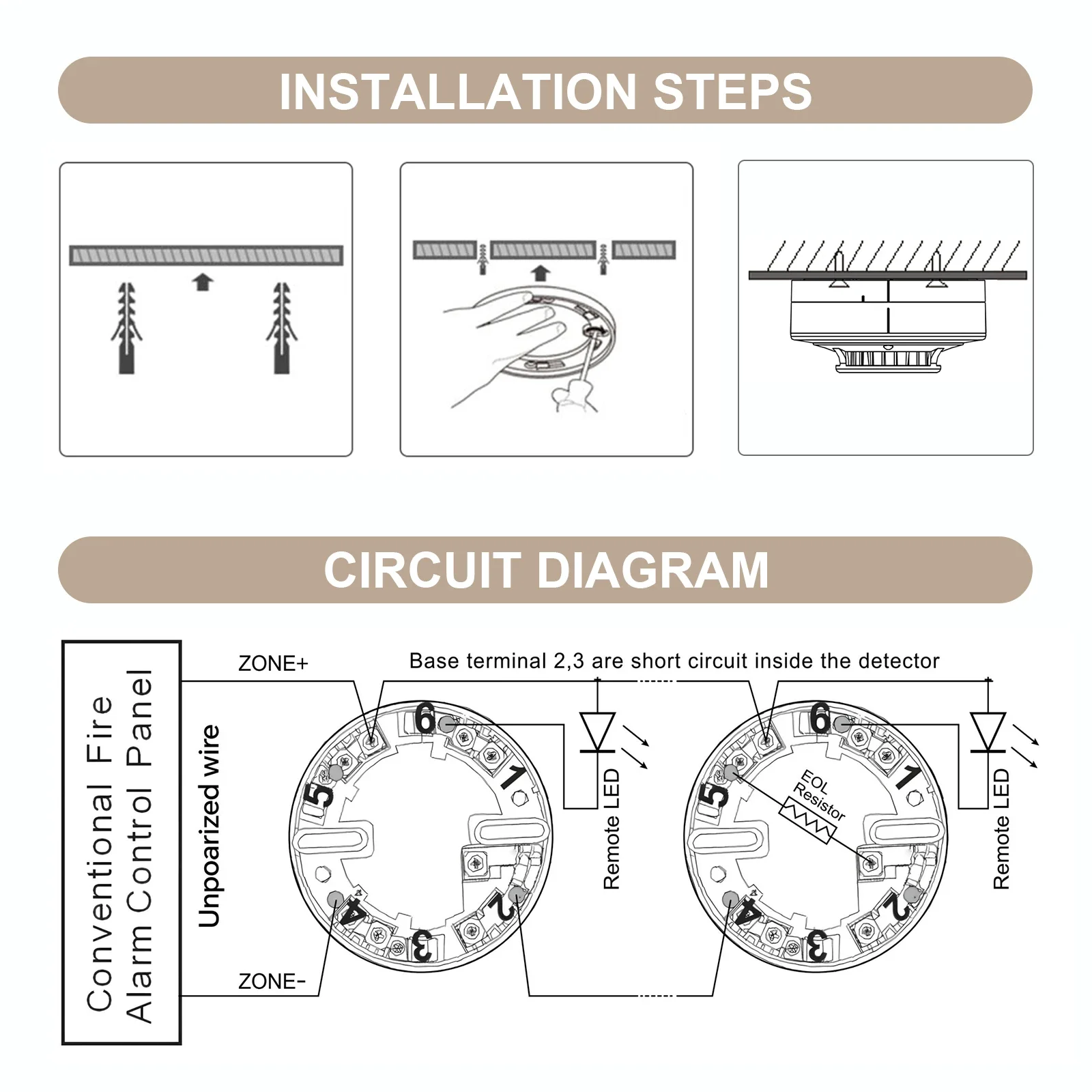 INSTALLATION STEPS

CIRCUIT DIAGRAM

Conventional Fire Alarm Control Panel

Unpoarized wire

ZONE+

ZONE-

Base terminal 2,3 are short circuit inside the detector

6
1
5
4
3
2

Remote LED

6
1
5
4
3
2

EOL Resistor

Remote LED