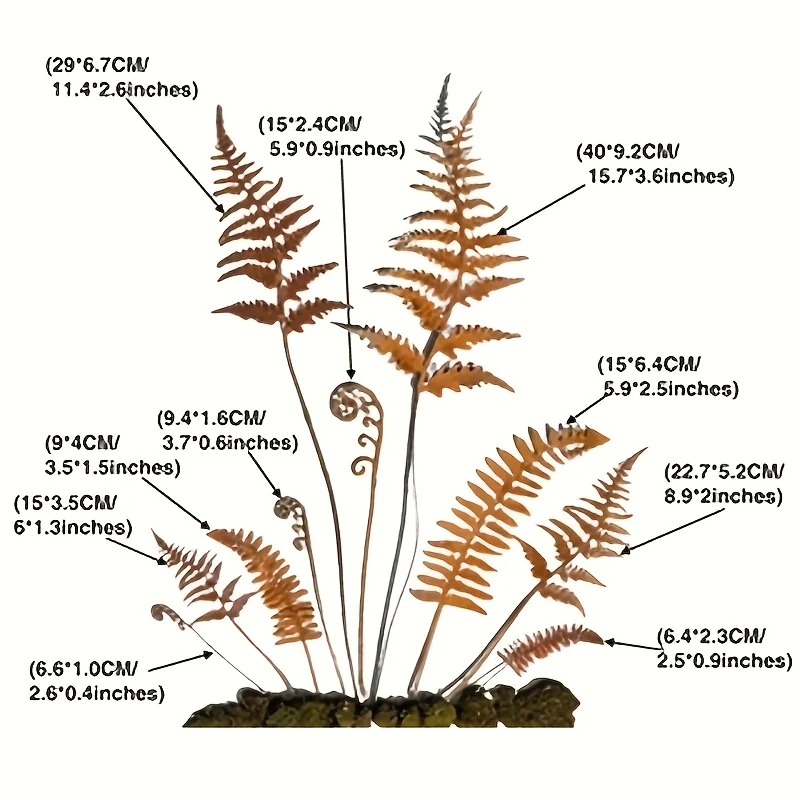 (29*6.7CM/ 11.4*2.6inches)

(15*2.4CM/ 5.9*0.9inches)

(40*9.2CM/ 15.7*3.6inches)

(15*6.4CM/ 5.9*2.5inches)

(9.4*1.6CM/ 3.7*0.6inches)

(9*4CM/ 3.5*1.5inches)

(22.7*5.2CM/ 8.9*2inches)

(15*3.5CM/ 6*1.3inches)

(6.4*2.3CM/ 2.5*0.9inches)

(6.6*1.0CM/ 2.6*0.4inches)