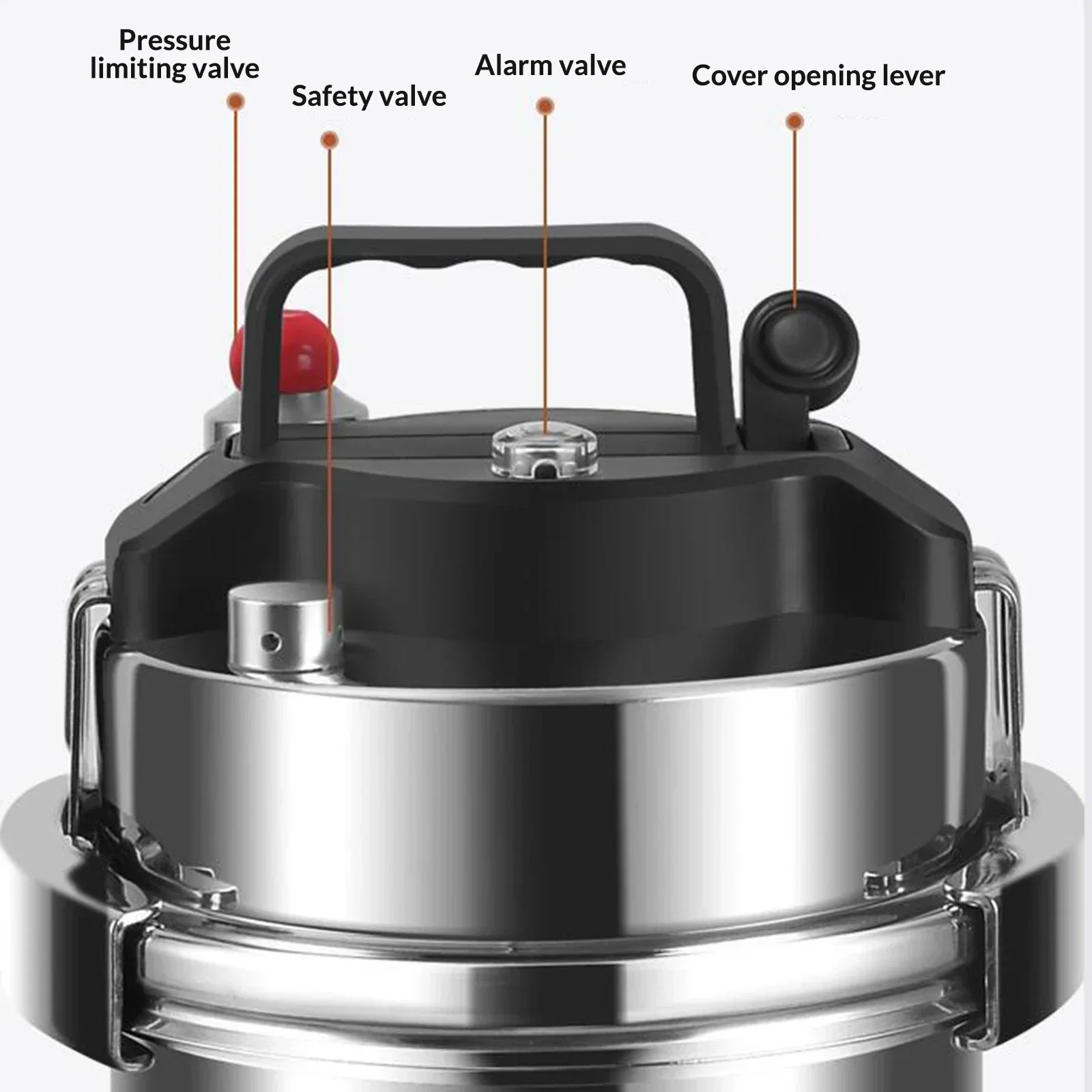 Pressure limiting valve

Safety valve

Alarm valve

Cover opening lever