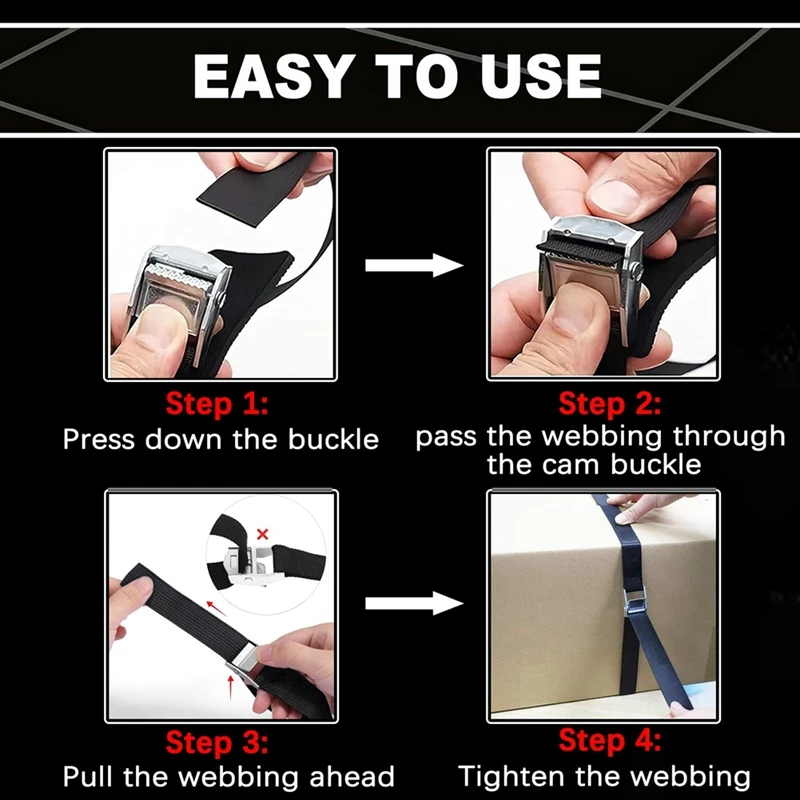 EASY TO USE

Step 1:
Press down the buckle

Step 2:
pass the webbing through the cam buckle

Step 3:
Pull the webbing ahead

Step 4:
Tighten the webbing