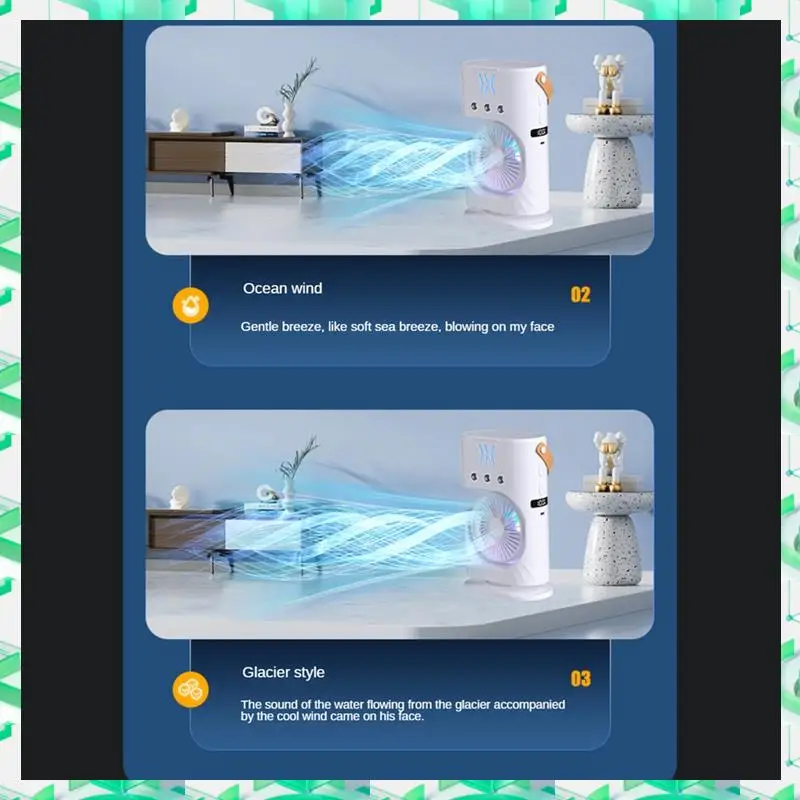 Ocean wind

02

Gentle breeze, like soft sea breeze, blowing on my face

Glacier style

03

The sound of the water flowing from the glacier accompanied by the cool wind came on his face.