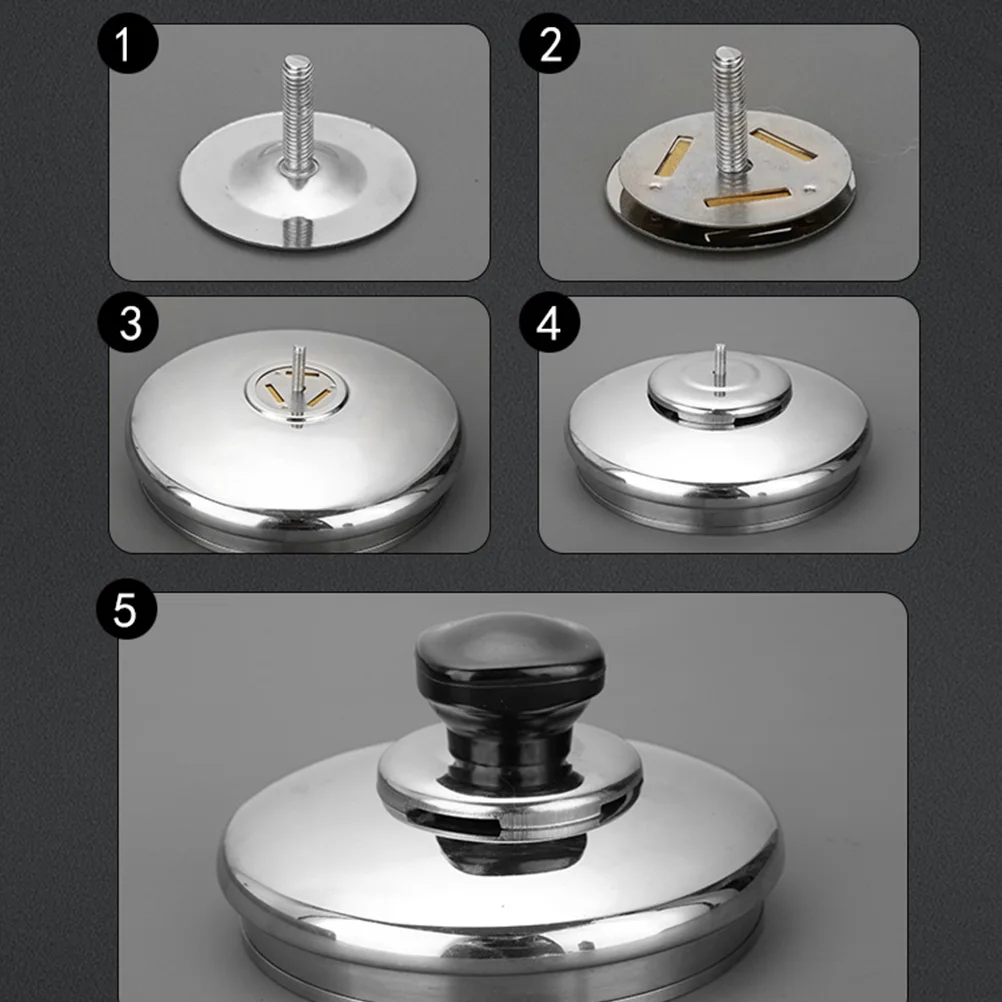 1

2

3

4

5