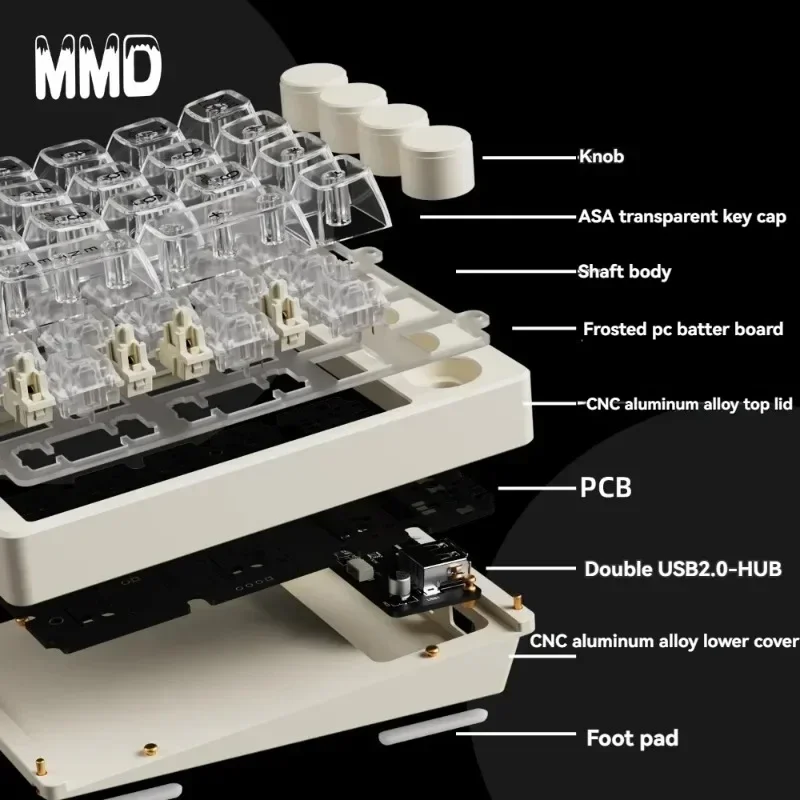 MMD

Knob

ASA transparent key cap

Shaft body

Frosted pc batter board

CNC aluminum alloy top lid

PCB

Double USB2.0-HUB

CNC aluminum alloy lower cover

Foot pad