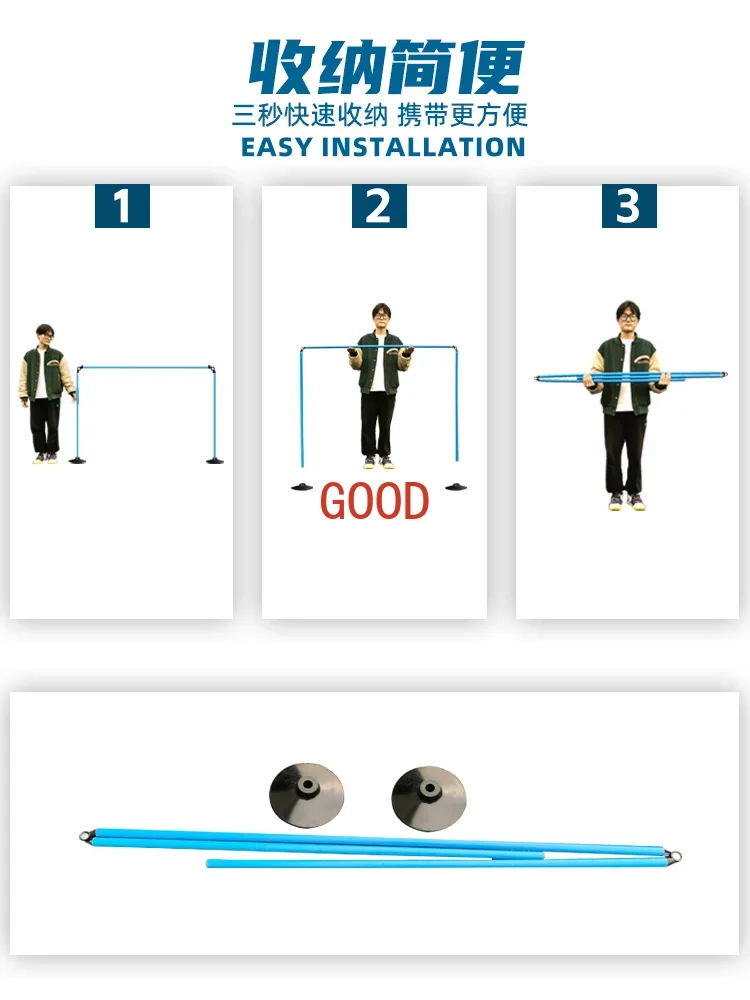 收纳简便
三秒快速收纳 携带更方便
EASY INSTALLATION

1

2

GOOD

3