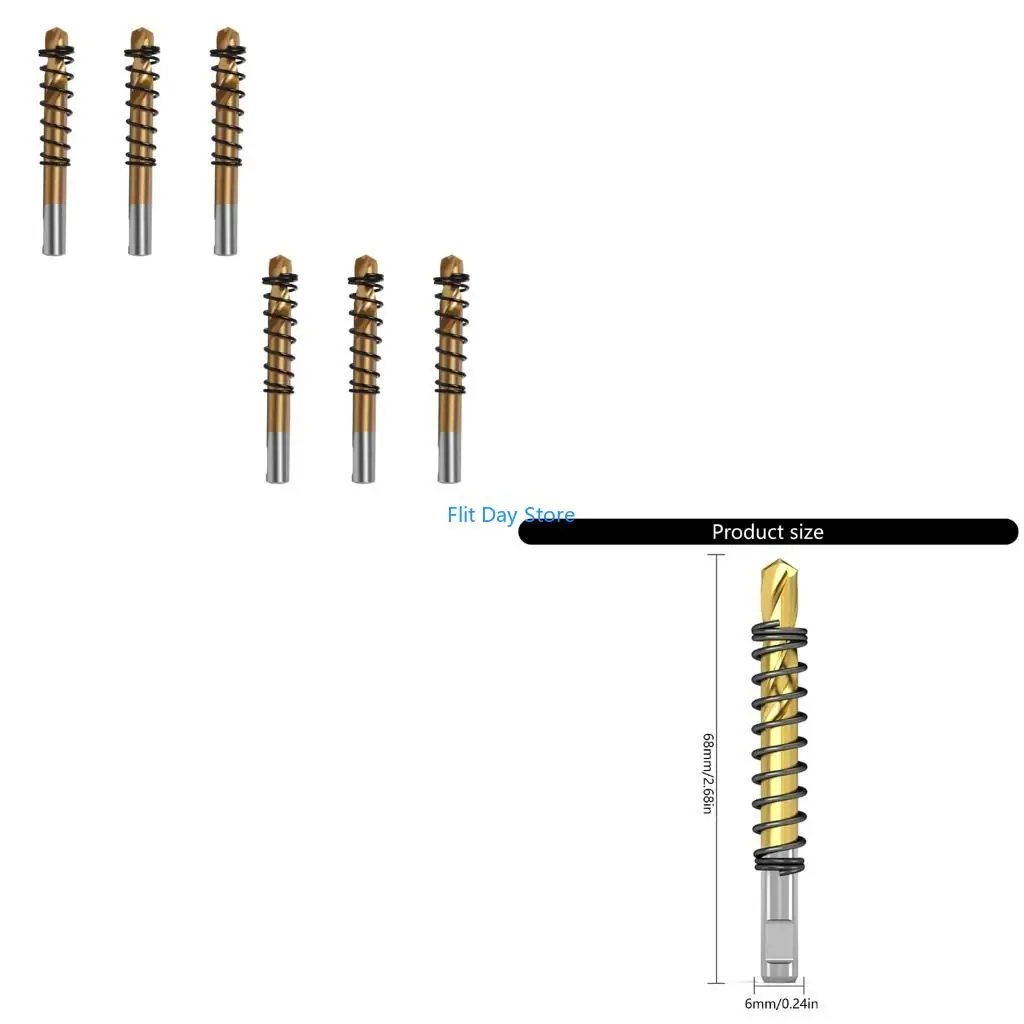 Flit Day Store

Product size

68mm/2.68in

6mm/0.24in